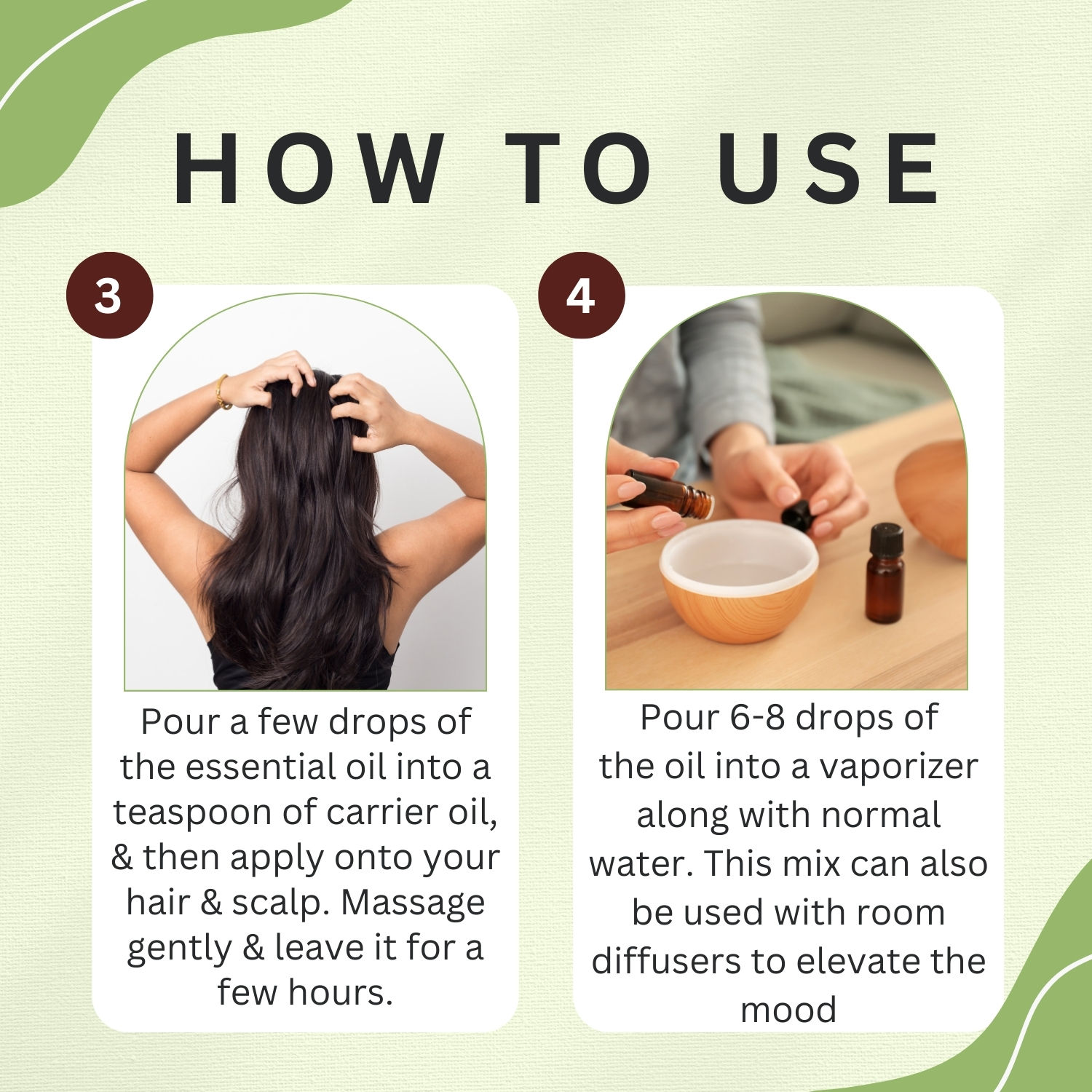 HOW TO USE

3

Pour a few drops of the essential oil into a teaspoon of carrier oil, & then apply onto your hair & scalp. Massage gently & leave it for a few hours.

4

Pour 6-8 drops of the oil into a vaporizer along with normal water. This mix can also be used with room diffusers to elevate the mood