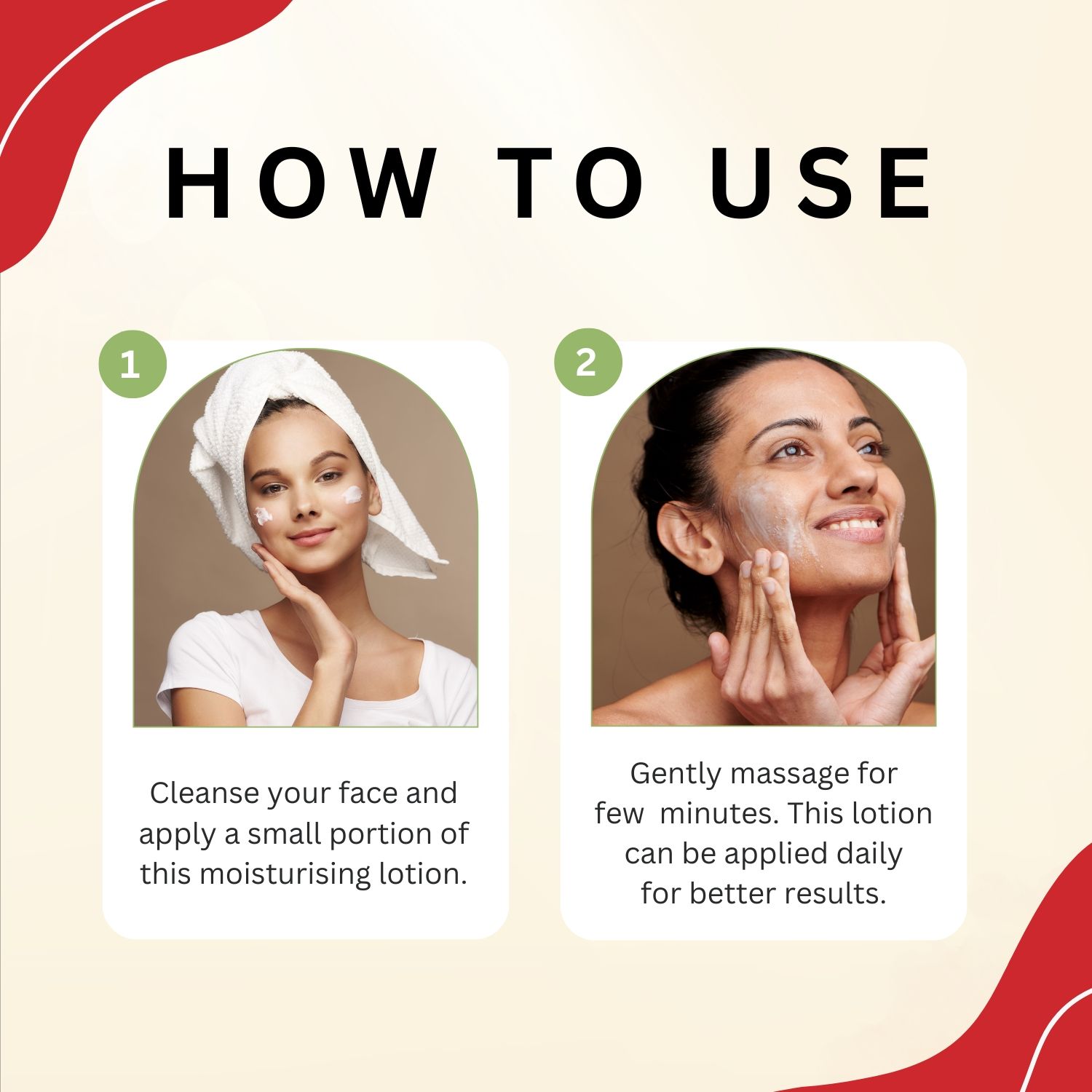 HOW TO USE

1

Cleanse your face and apply a small portion of this moisturising lotion.

2

Gently massage for few minutes. This lotion can be applied daily for better results.