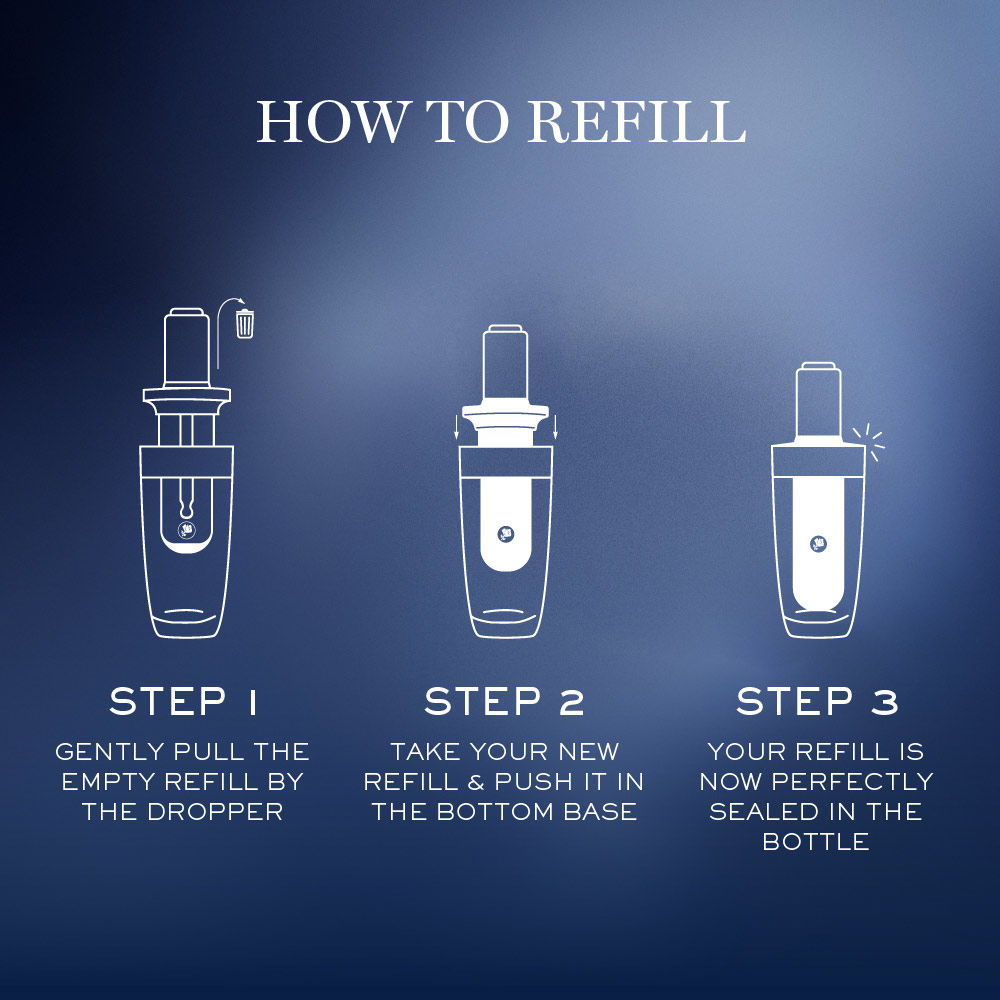 HOW TO REFILL

STEP 1

GENTLY PULL THE EMPTY REFILL BY THE DROPPER

STEP 2

TAKE YOUR NEW REFILL & PUSH IT IN THE BOTTOM BASE

STEP 3

YOUR REFILL IS NOW PERFECTLY SEALED IN THE BOTTLE