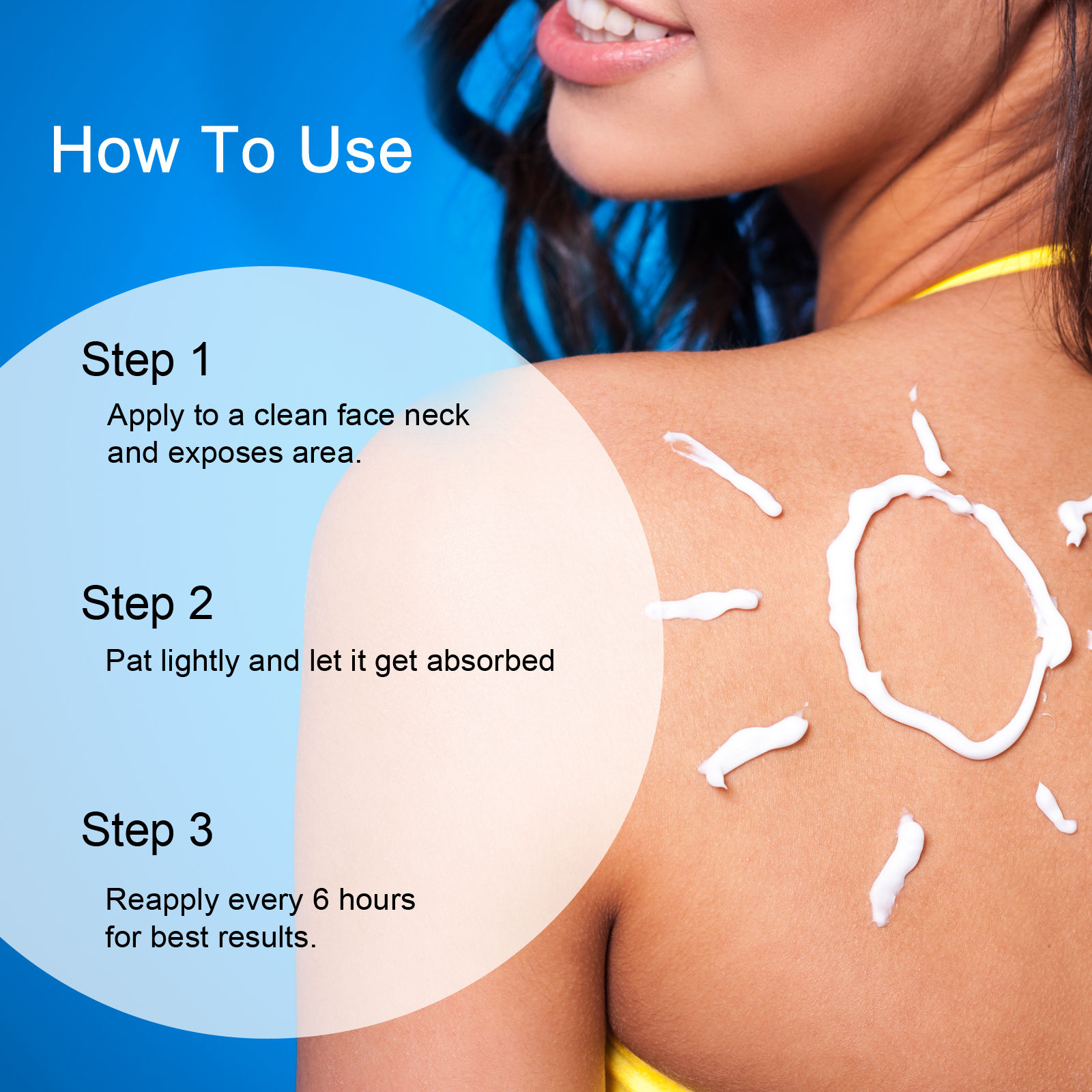 How To Use

Step 1

Apply to a clean face neck and exposes area.

Step 2

Pat lightly and let it get absorbed

Step 3

Reapply every 6 hours for best results.