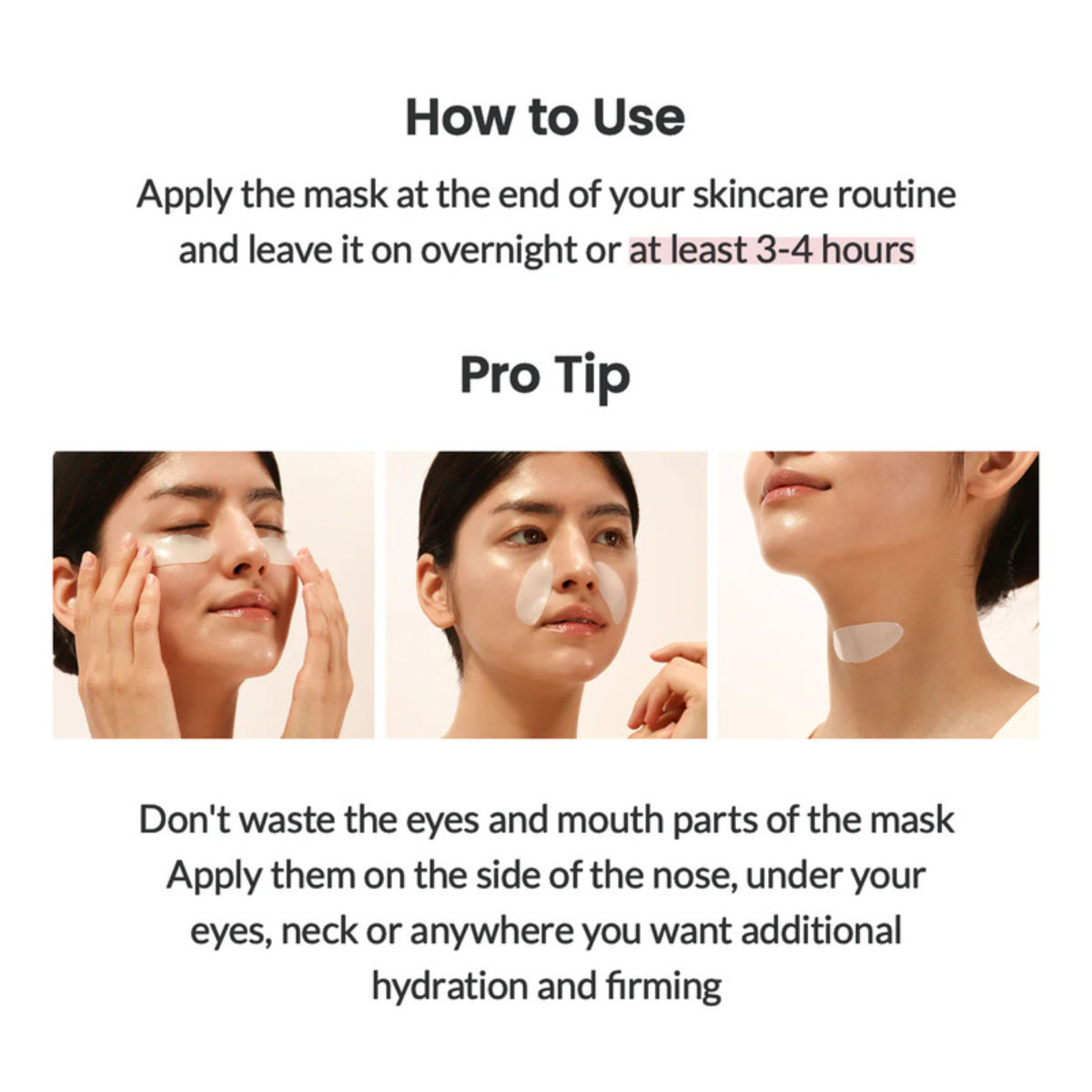 How to Use

Apply the mask at the end of your skincare routine and leave it on overnight or at least 3-4 hours

Pro Tip

Don't waste the eyes and mouth parts of the mask Apply them on the side of the nose, under your eyes, neck or anywhere you want additional hydration and firming