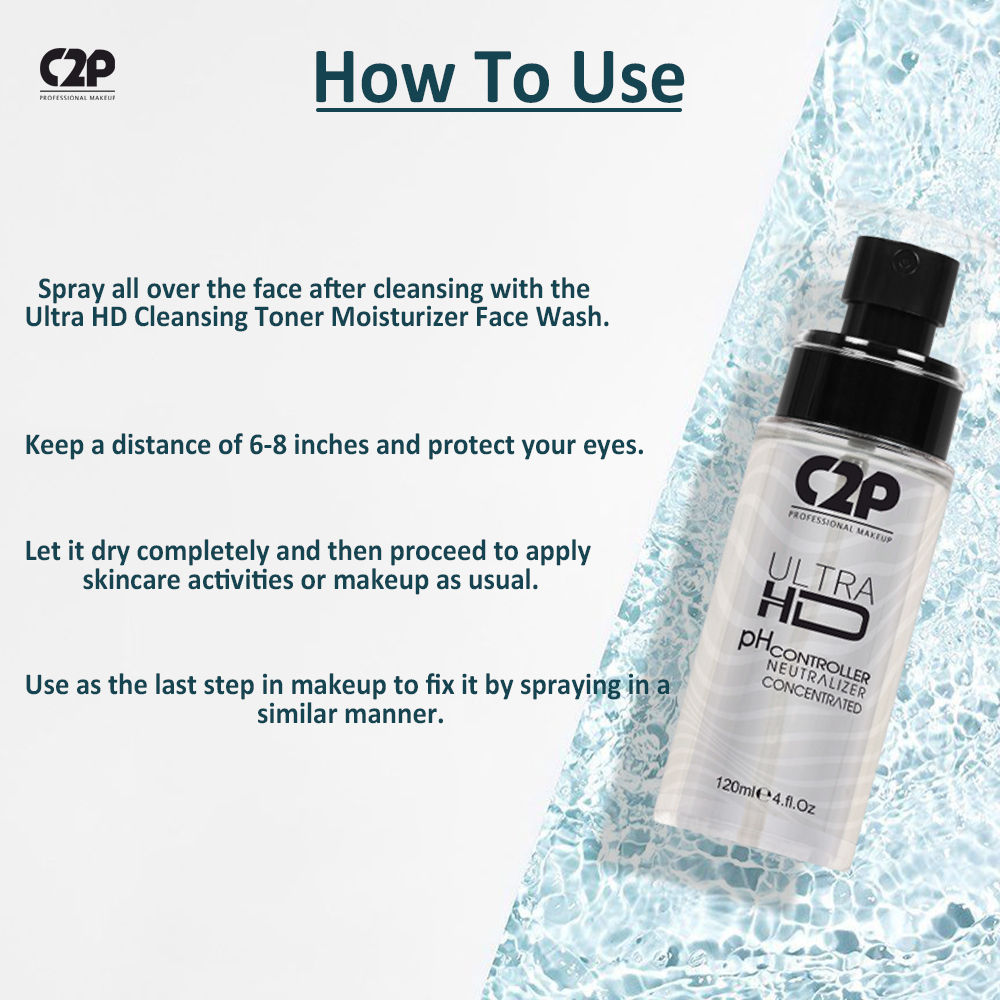 C2P
PROFESSIONAL MAKEUP

How To Use

Spray all over the face after cleansing with the Ultra HD Cleansing Toner Moisturizer Face Wash.

Keep a distance of 6-8 inches and protect your eyes.

Let it dry completely and then proceed to apply skincare activities or makeup as usual.

Use as the last step in makeup to fix it by spraying in a similar manner.

C2P
PROFESSIONAL MAKEUP
ULTRA
HD
pH CONTROLLER
NEUTRALIZER
CONCENTRATED
120ml 4.fl.Oz