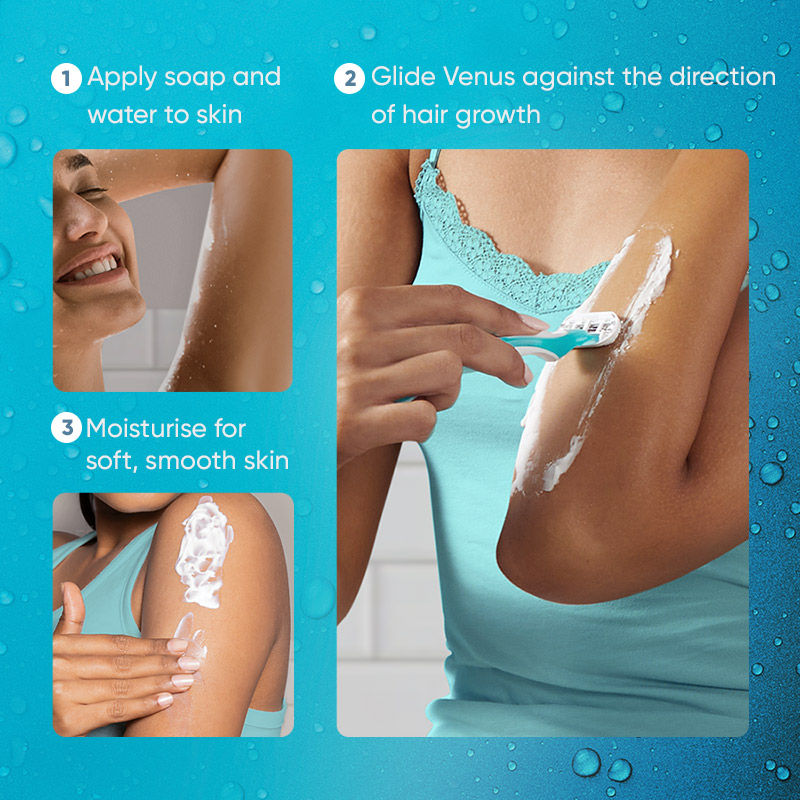 1 Apply soap and water to skin

2 Glide Venus against the direction of hair growth

3 Moisturise for soft, smooth skin