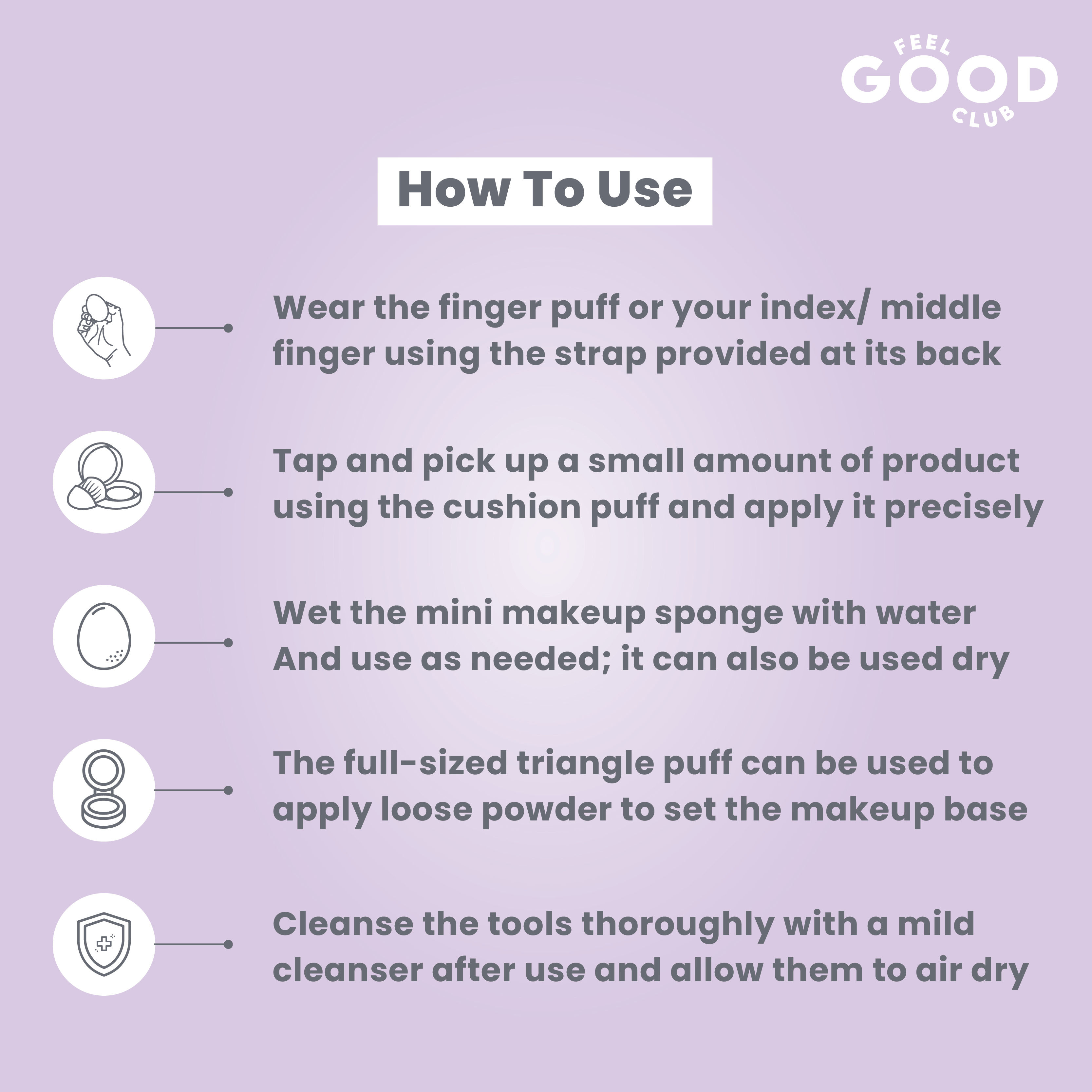 FEEL GOOD CLUB

How To Use

Wear the finger puff or your index/ middle finger using the strap provided at its back

Tap and pick up a small amount of product using the cushion puff and apply it precisely

Wet the mini makeup sponge with water And use as needed; it can also be used dry

The full-sized triangle puff can be used to apply loose powder to set the makeup base

Cleanse the tools thoroughly with a mild cleanser after use and allow them to air dry