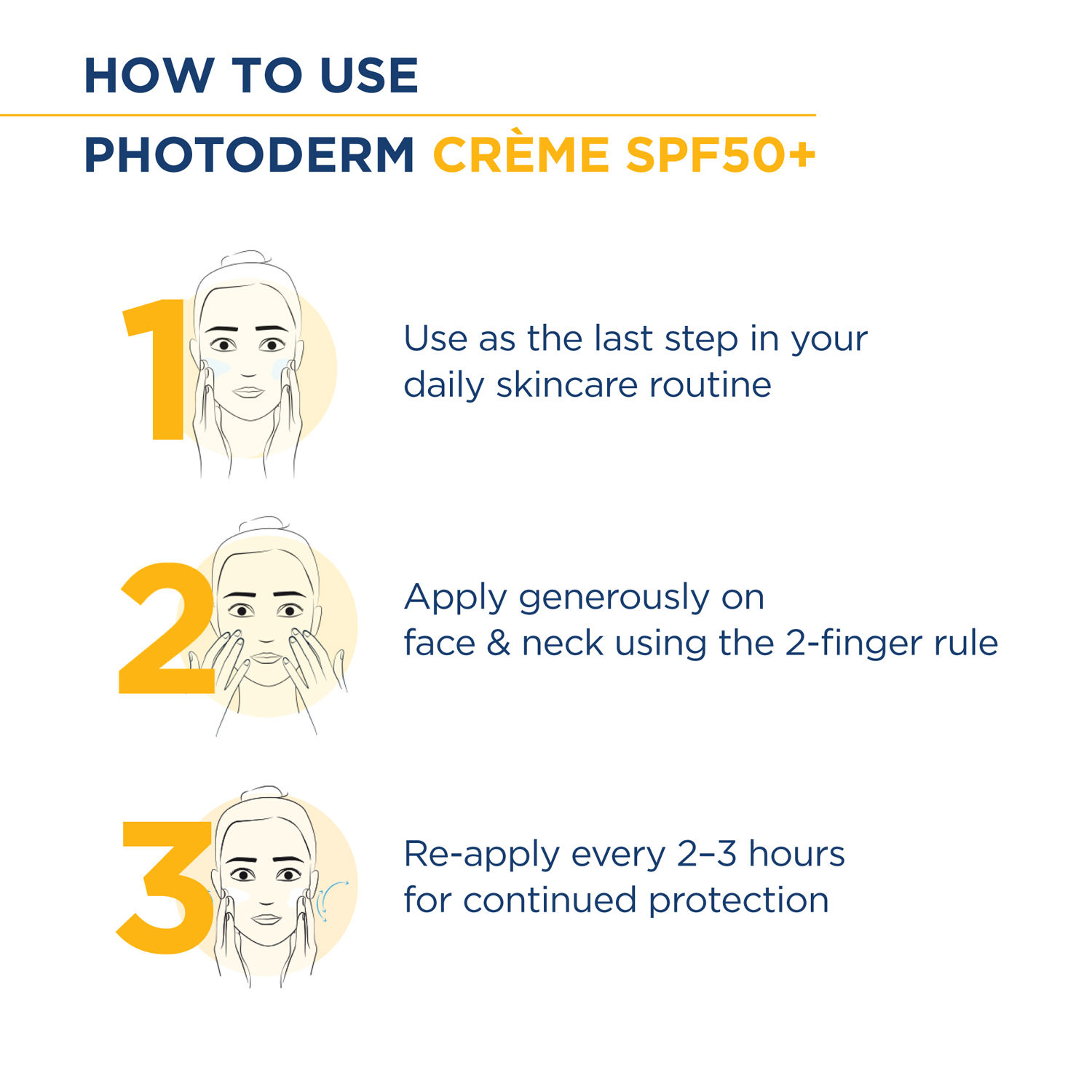 HOW TO USE

PHOTODERM CRÈME SPF50+

1

Use as the last step in your daily skincare routine

2

Apply generously on face & neck using the 2-finger rule

3

Re-apply every 2–3 hours for continued protection