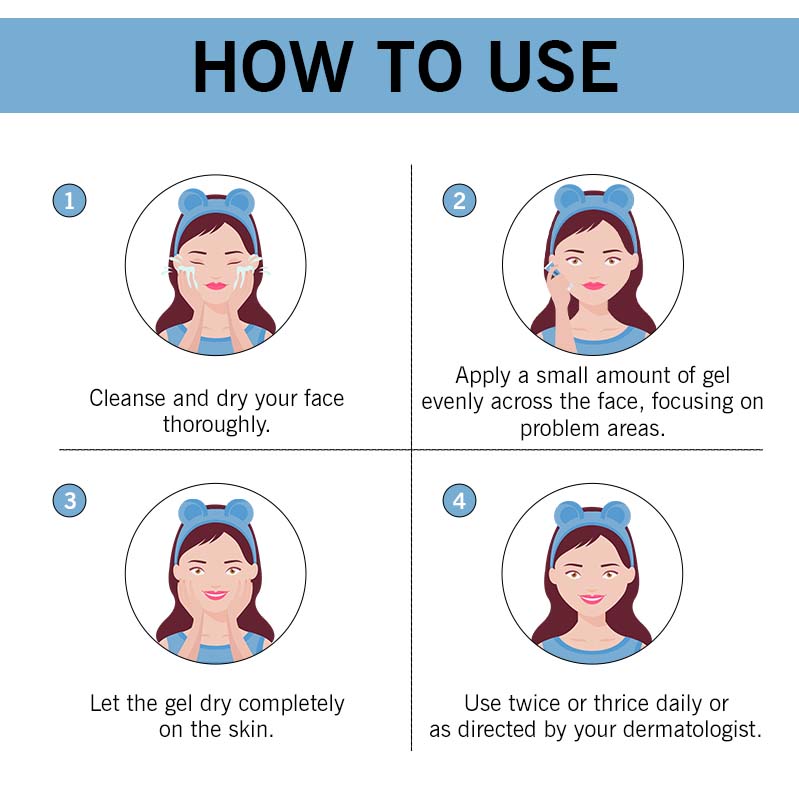 HOW TO USE

1

Cleanse and dry your face thoroughly.

2

Apply a small amount of gel evenly across the face, focusing on problem areas.

3

Let the gel dry completely on the skin.

4

Use twice or thrice daily or as directed by your dermatologist.