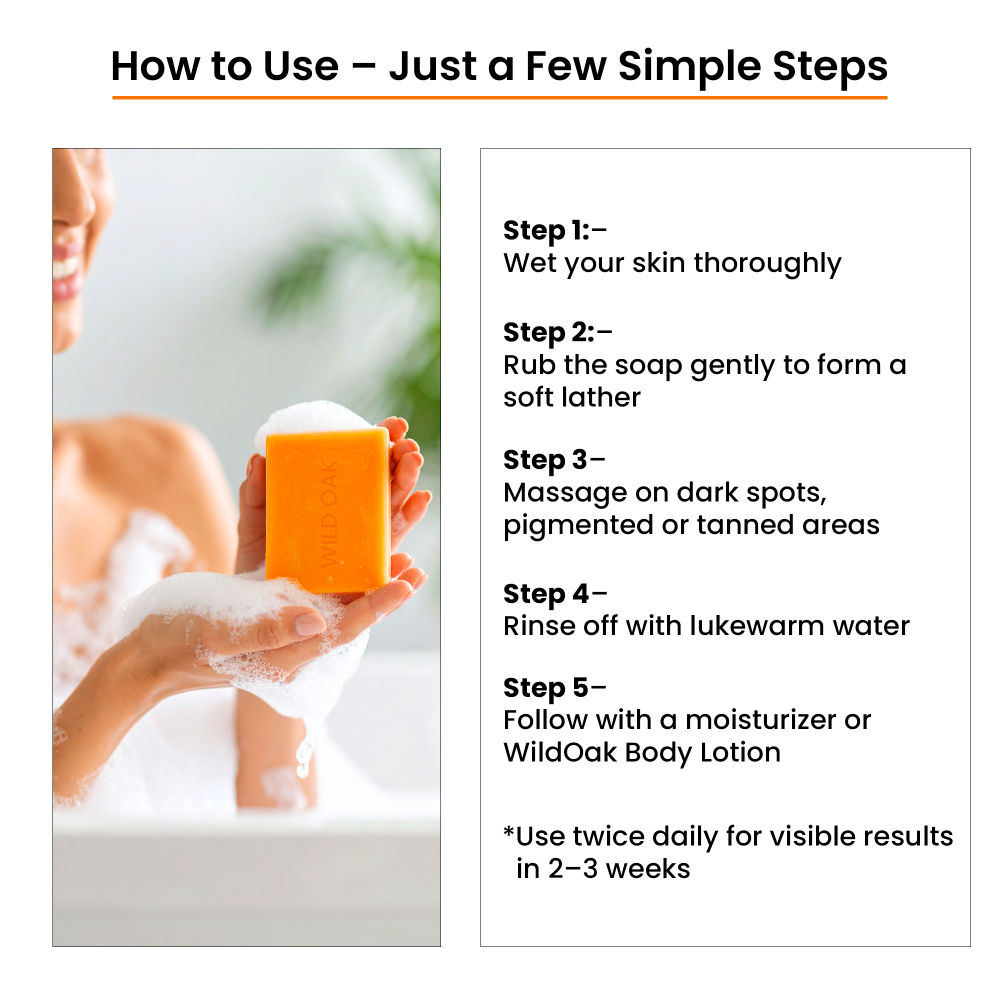 How to Use – Just a Few Simple Steps

WILD OAK

Step 1:–
Wet your skin thoroughly

Step 2:–
Rub the soap gently to form a soft lather

Step 3–
Massage on dark spots, pigmented or tanned areas

Step 4–
Rinse off with lukewarm water

Step 5–
Follow with a moisturizer or WildOak Body Lotion

*Use twice daily for visible results in 2–3 weeks