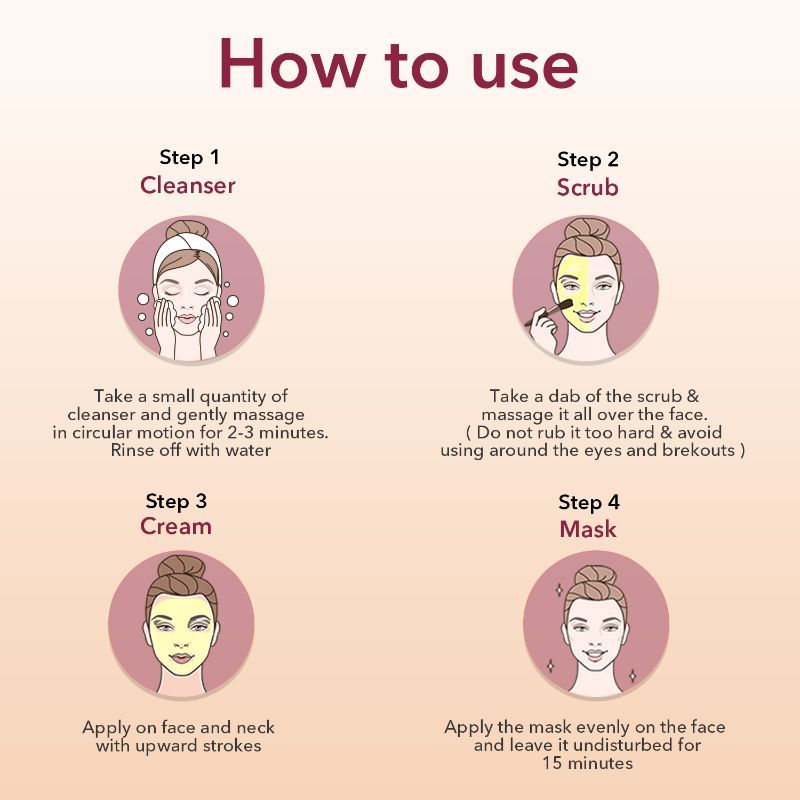 How to use

Step 1
Cleanser

Take a small quantity of cleanser and gently massage in circular motion for 2-3 minutes. Rinse off with water

Step 2
Scrub

Take a dab of the scrub & massage it all over the face. ( Do not rub it too hard & avoid using around the eyes and brekouts )

Step 3
Cream

Apply on face and neck with upward strokes

Step 4
Mask

Apply the mask evenly on the face and leave it undisturbed for 15 minutes