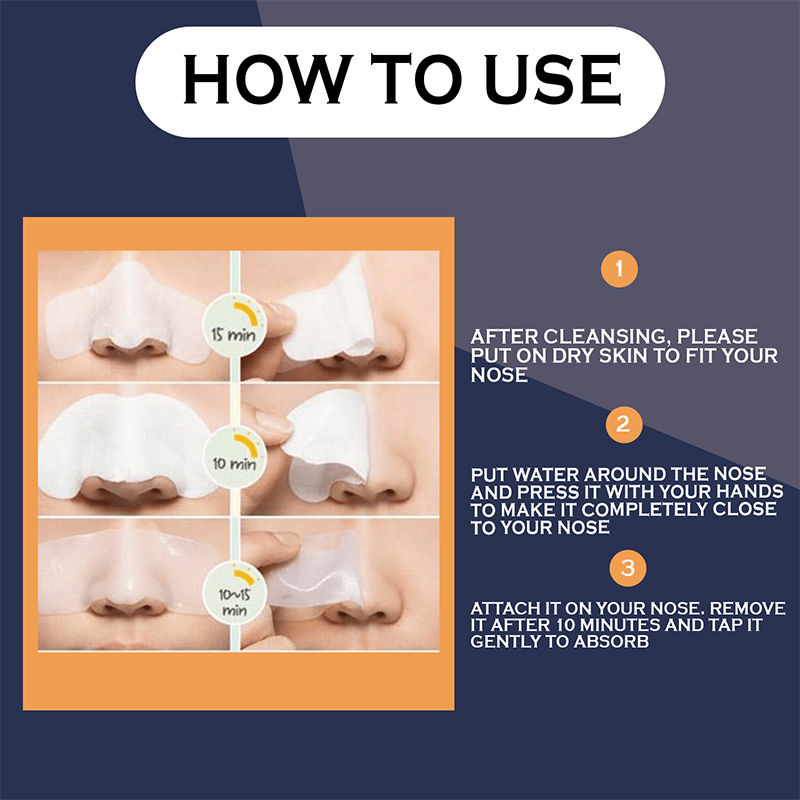 HOW TO USE

15 min

10 min

10~15 min

1

AFTER CLEANSING, PLEASE PUT ON DRY SKIN TO FIT YOUR NOSE

2

PUT WATER AROUND THE NOSE AND PRESS IT WITH YOUR HANDS TO MAKE IT COMPLETELY CLOSE TO YOUR NOSE

3

ATTACH IT ON YOUR NOSE. REMOVE IT AFTER 10 MINUTES AND TAP IT GENTLY TO ABSORB