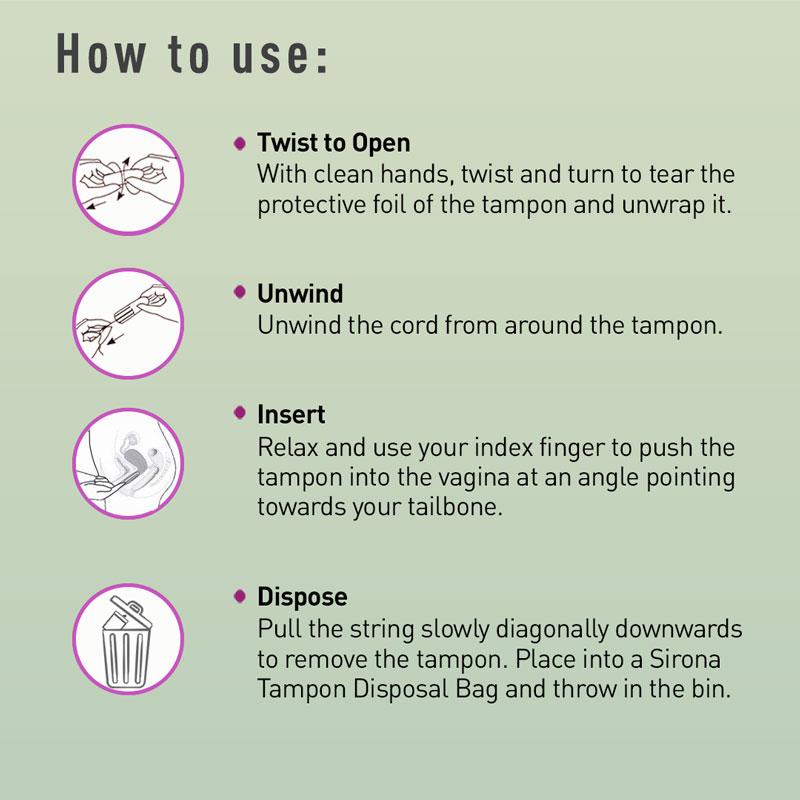 How to use:

• Twist to Open
With clean hands, twist and turn to tear the protective foil of the tampon and unwrap it.

• Unwind
Unwind the cord from around the tampon.

• Insert
Relax and use your index finger to push the tampon into the vagina at an angle pointing towards your tailbone.

• Dispose
Pull the string slowly diagonally downwards to remove the tampon. Place into a Sirona Tampon Disposal Bag and throw in the bin.