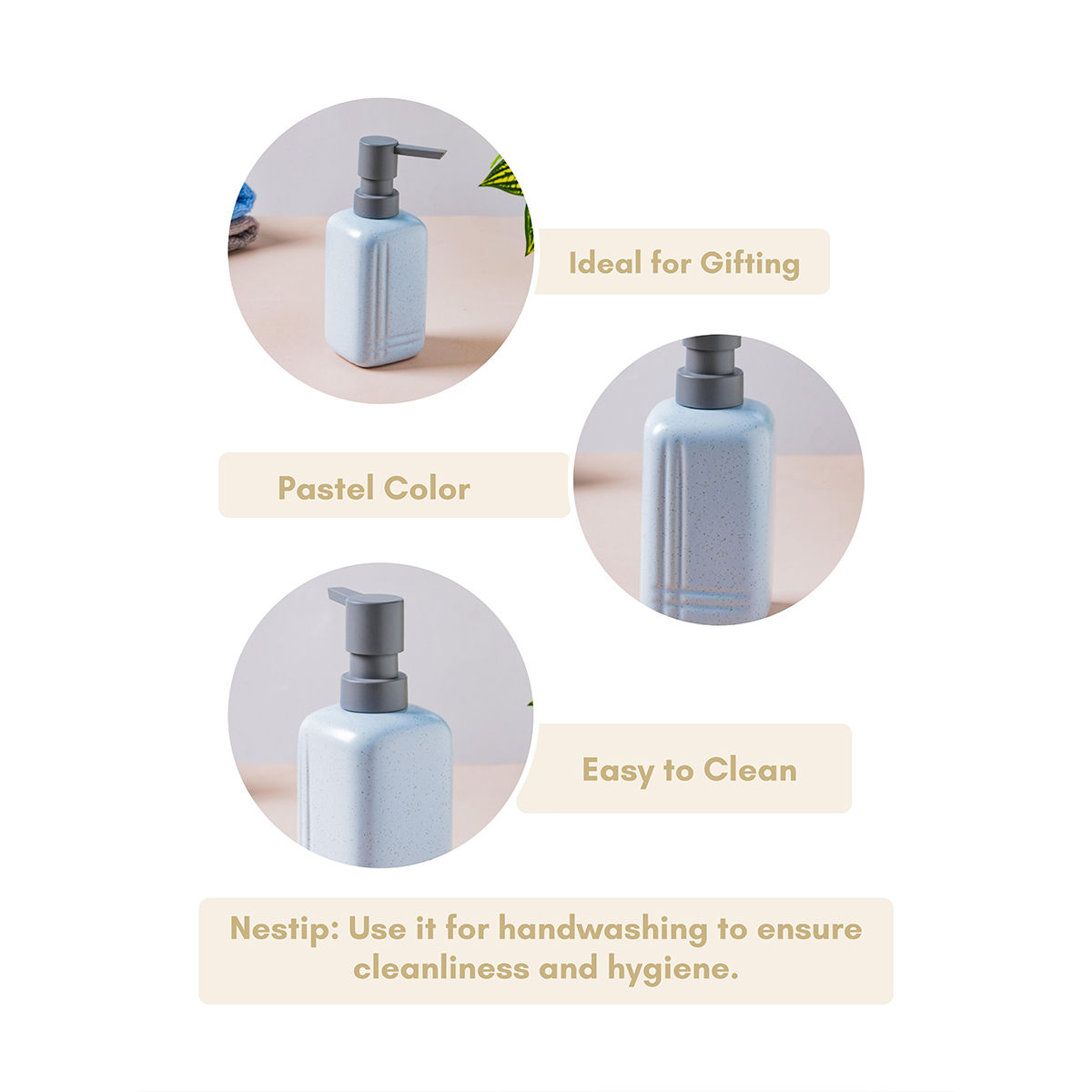 Ideal for Gifting

Pastel Color

Easy to Clean

Nestip: Use it for handwashing to ensure cleanliness and hygiene.