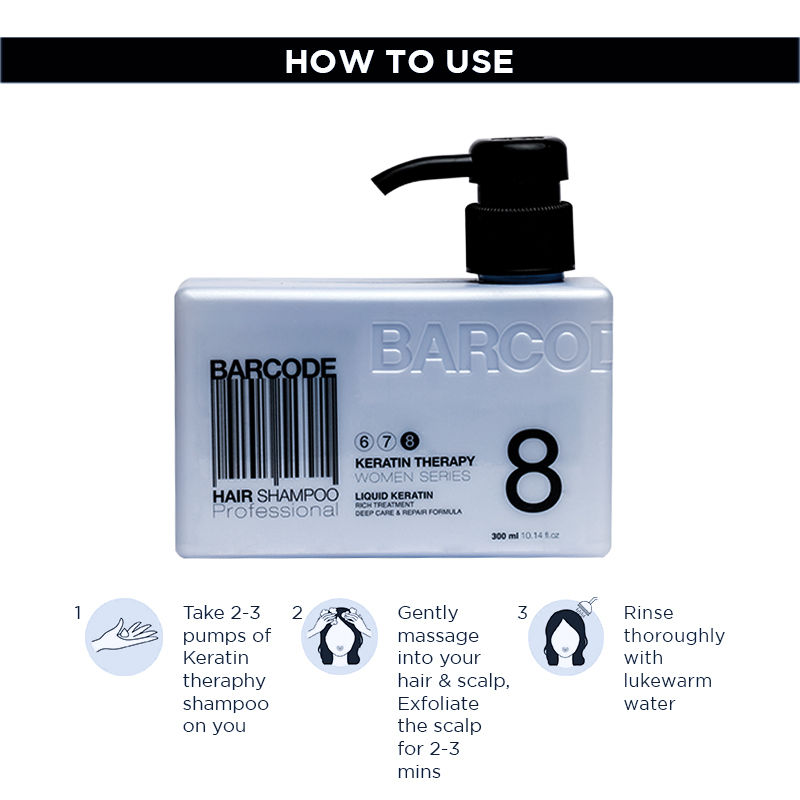 HOW TO USE

BARCOD

BARCODE

HAIR SHAMPOO
Professional

6 7 8

KERATIN THERAPY
WOMEN SERIES

LIQUID KERATIN
RICH TREATMENT
DEEP CARE & REPAIR FORMULA

8

300 ml 10.14 fl.oz

1 Take 2-3 pumps of Keratin theraphy shampoo on you

2 Gently massage into your hair & scalp, Exfoliate the scalp for 2-3 mins

3 Rinse thoroughly with lukewarm water