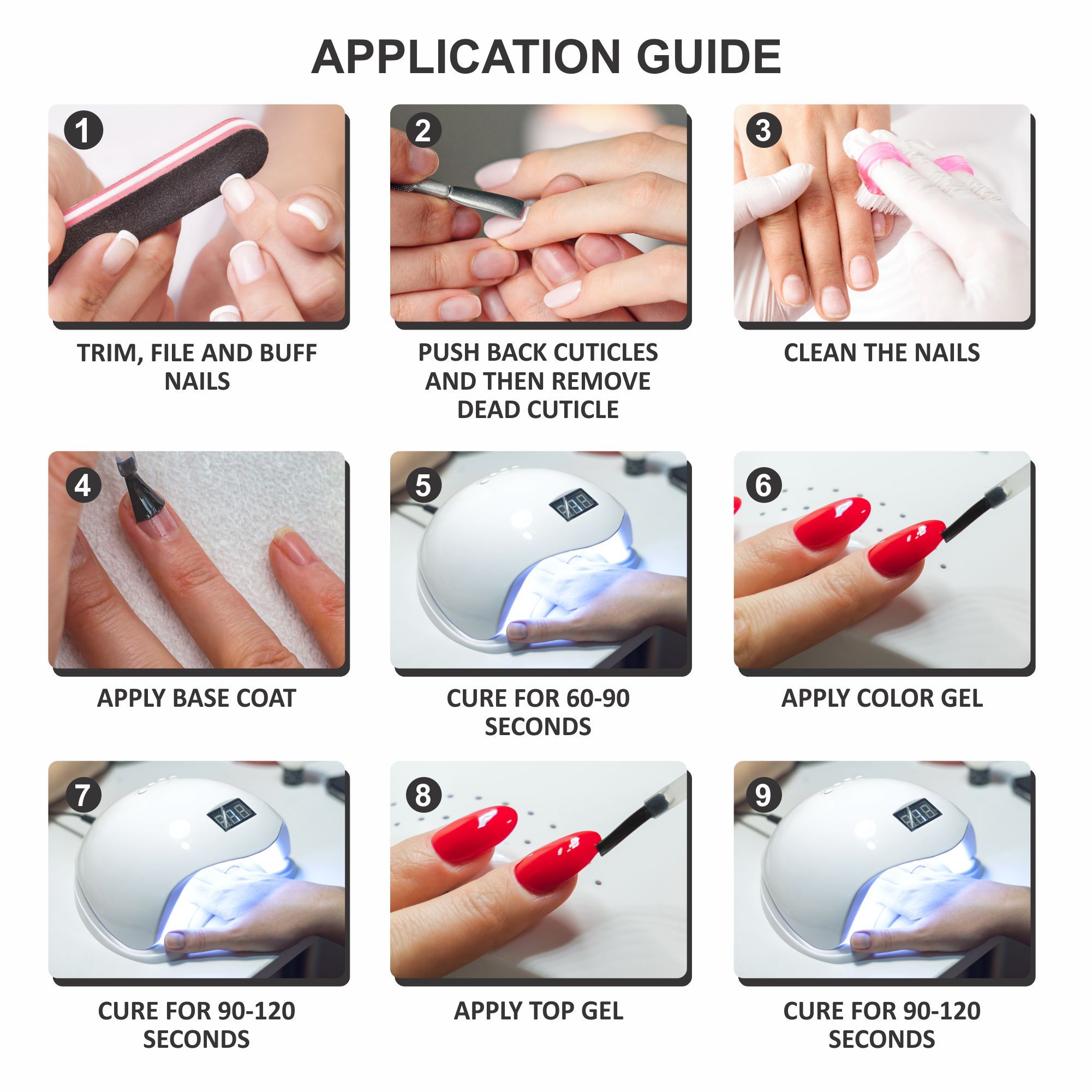 APPLICATION GUIDE

1

TRIM, FILE AND BUFF NAILS

2

PUSH BACK CUTICLES AND THEN REMOVE DEAD CUTICLE

3

CLEAN THE NAILS

4

APPLY BASE COAT

5

CURE FOR 60-90 SECONDS

6

APPLY COLOR GEL

7

CURE FOR 90-120 SECONDS

8

APPLY TOP GEL

9

CURE FOR 90-120 SECONDS