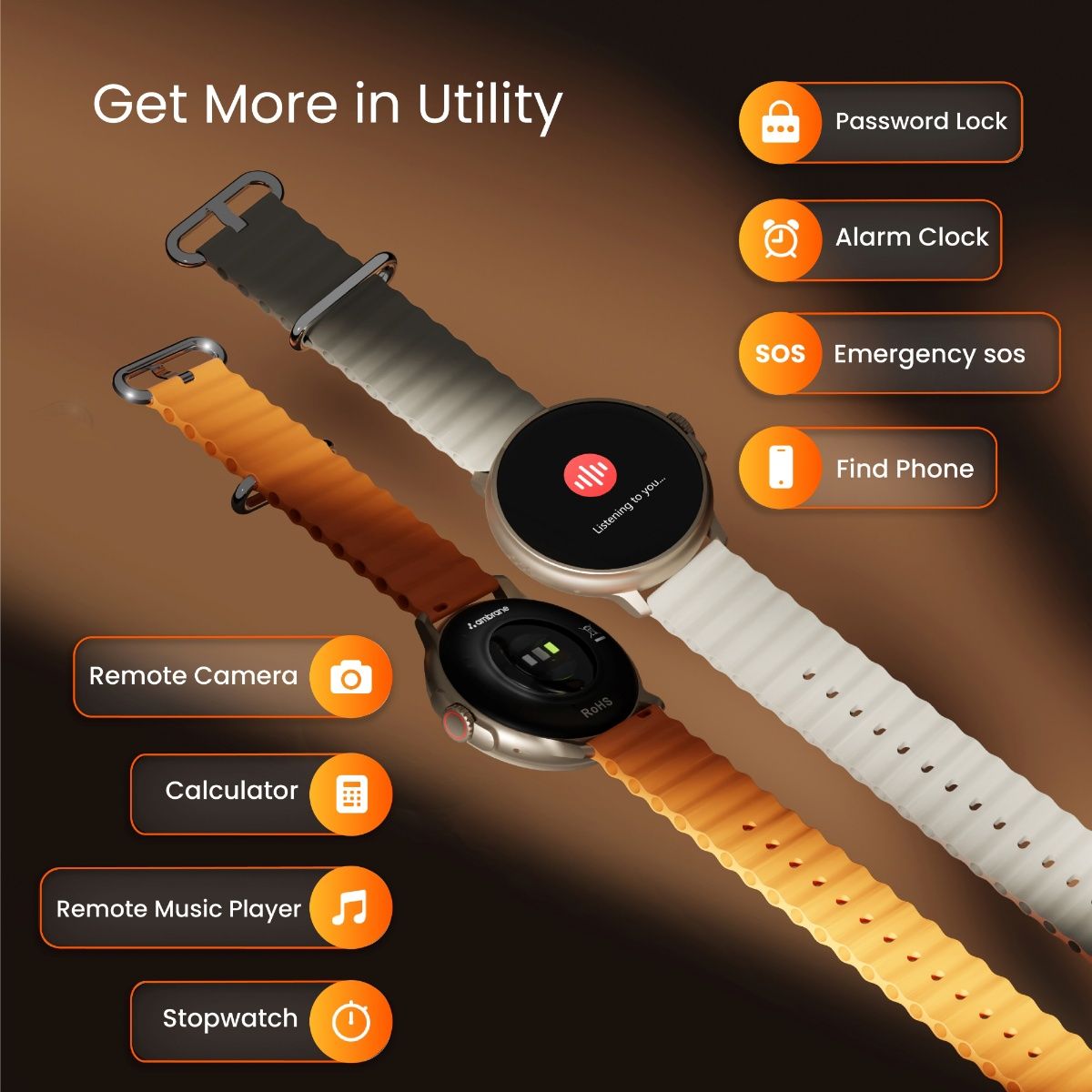 Get More in Utility

Password Lock

Alarm Clock

SOS Emergency sos

Find Phone

Listening to you...

ambrane

RoHS

Remote Camera

Calculator

Remote Music Player

Stopwatch