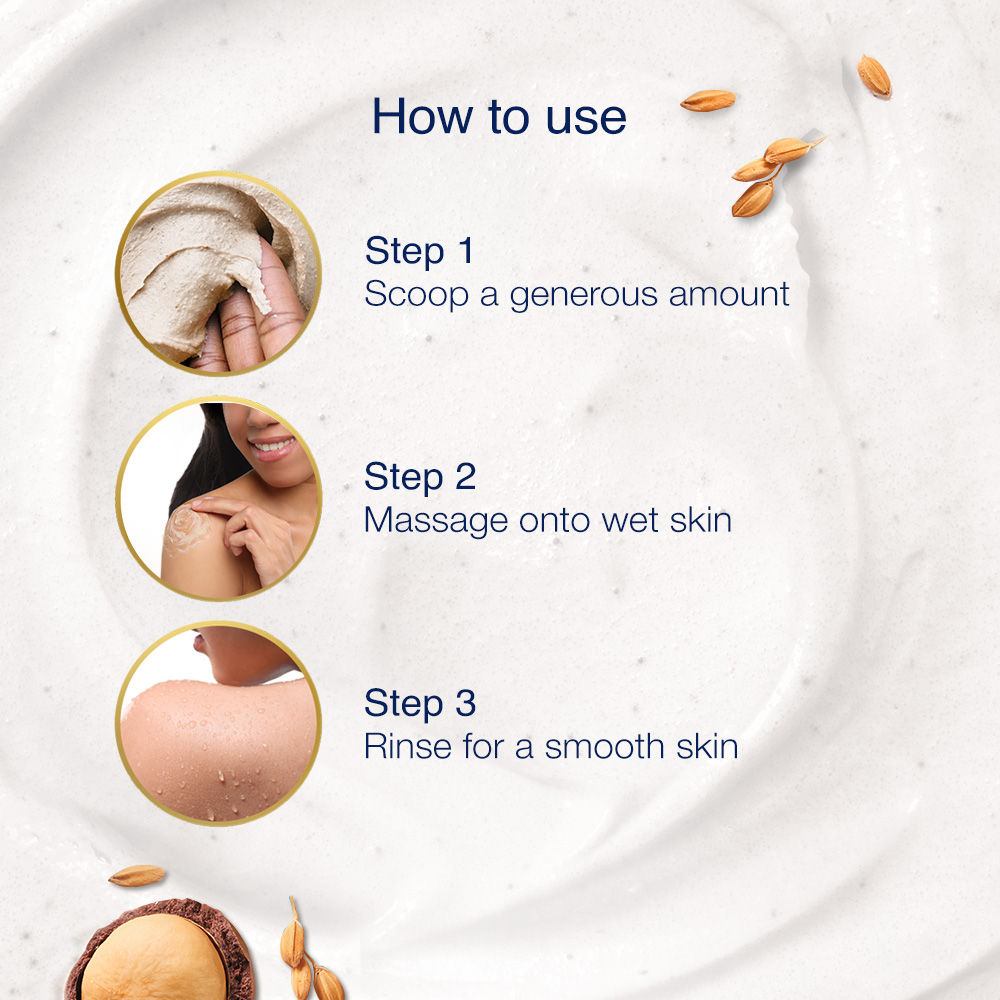 How to use

Step 1
Scoop a generous amount

Step 2
Massage onto wet skin

Step 3
Rinse for a smooth skin