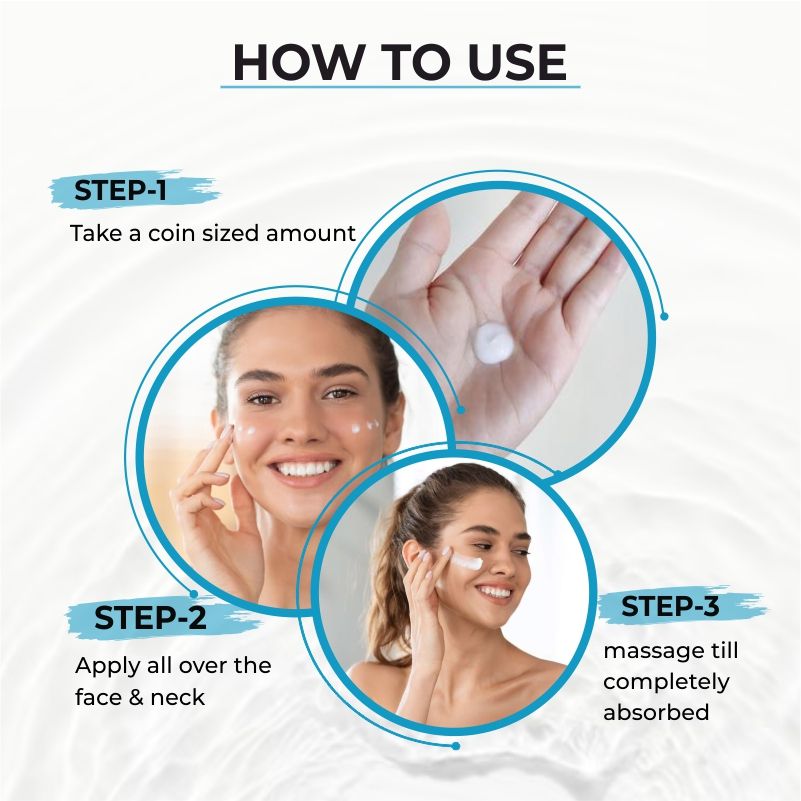 HOW TO USE

STEP-1

Take a coin sized amount

STEP-2

Apply all over the face & neck

STEP-3

massage till completely absorbed