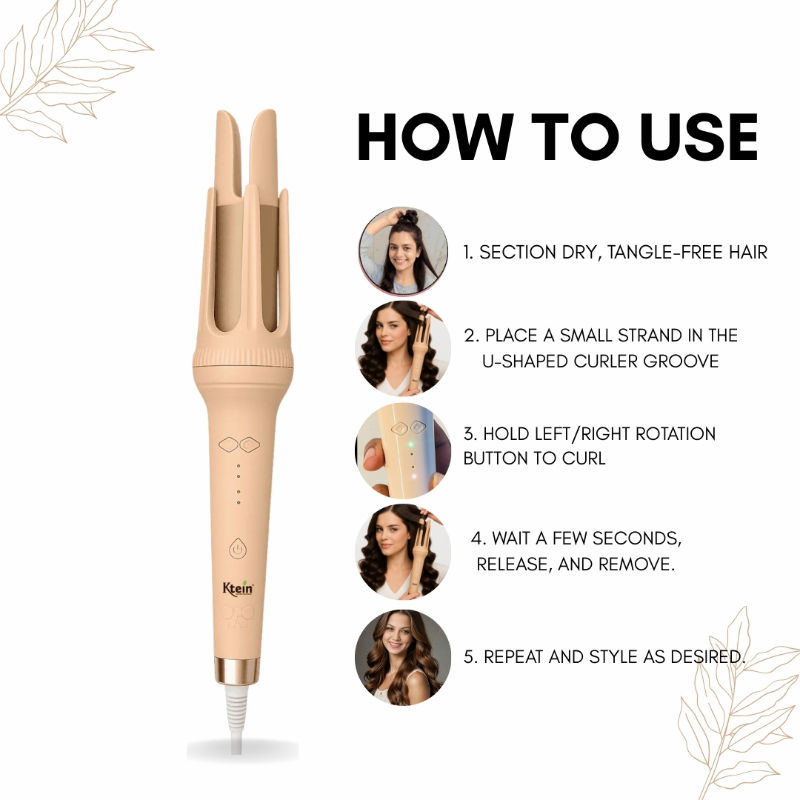 HOW TO USE

1. SECTION DRY, TANGLE-FREE HAIR

2. PLACE A SMALL STRAND IN THE U-SHAPED CURLER GROOVE

3. HOLD LEFT/RIGHT ROTATION BUTTON TO CURL

4. WAIT A FEW SECONDS, RELEASE, AND REMOVE.

5. REPEAT AND STYLE AS DESIRED.

Ktein