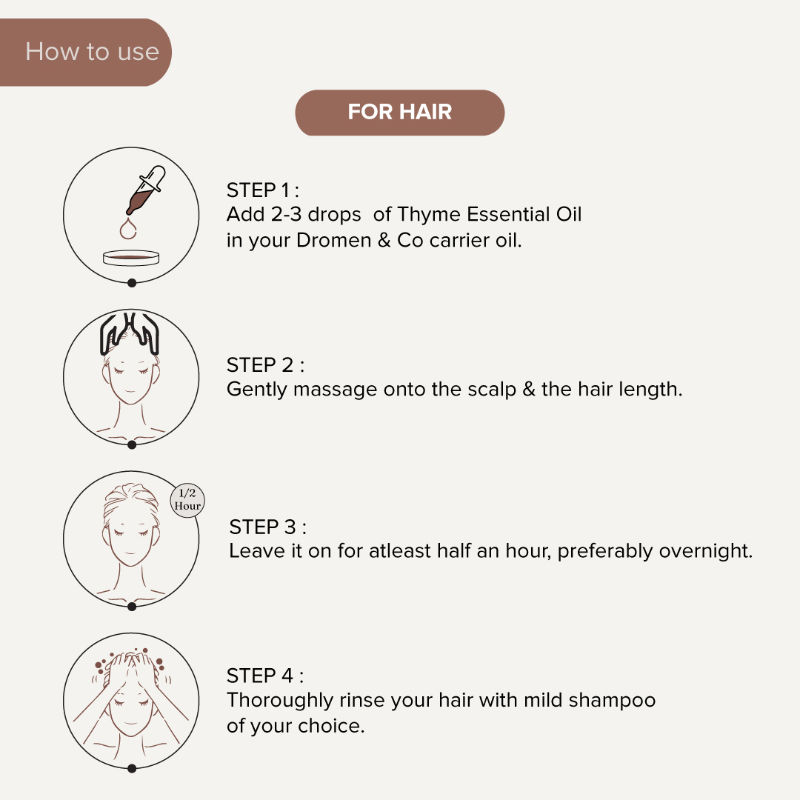 How to use

FOR HAIR

STEP 1 :
Add 2-3 drops of Thyme Essential Oil in your Dromen & Co carrier oil.

STEP 2 :
Gently massage onto the scalp & the hair length.

1/2 Hour

STEP 3 :
Leave it on for atleast half an hour, preferably overnight.

STEP 4 :
Thoroughly rinse your hair with mild shampoo of your choice.