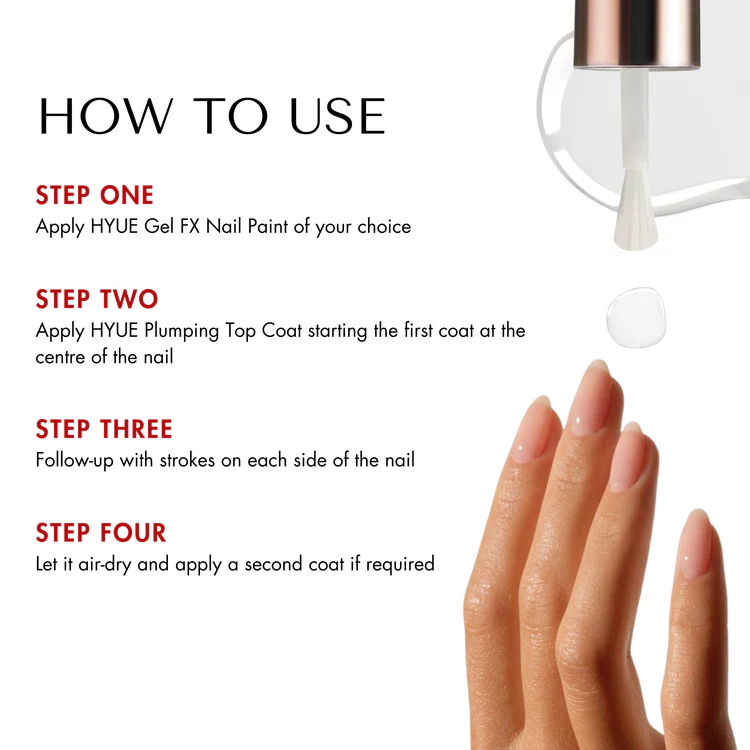 HOW TO USE

STEP ONE
Apply HYUE Gel FX Nail Paint of your choice

STEP TWO
Apply HYUE Plumping Top Coat starting the first coat at the centre of the nail

STEP THREE
Follow-up with strokes on each side of the nail

STEP FOUR
Let it air-dry and apply a second coat if required