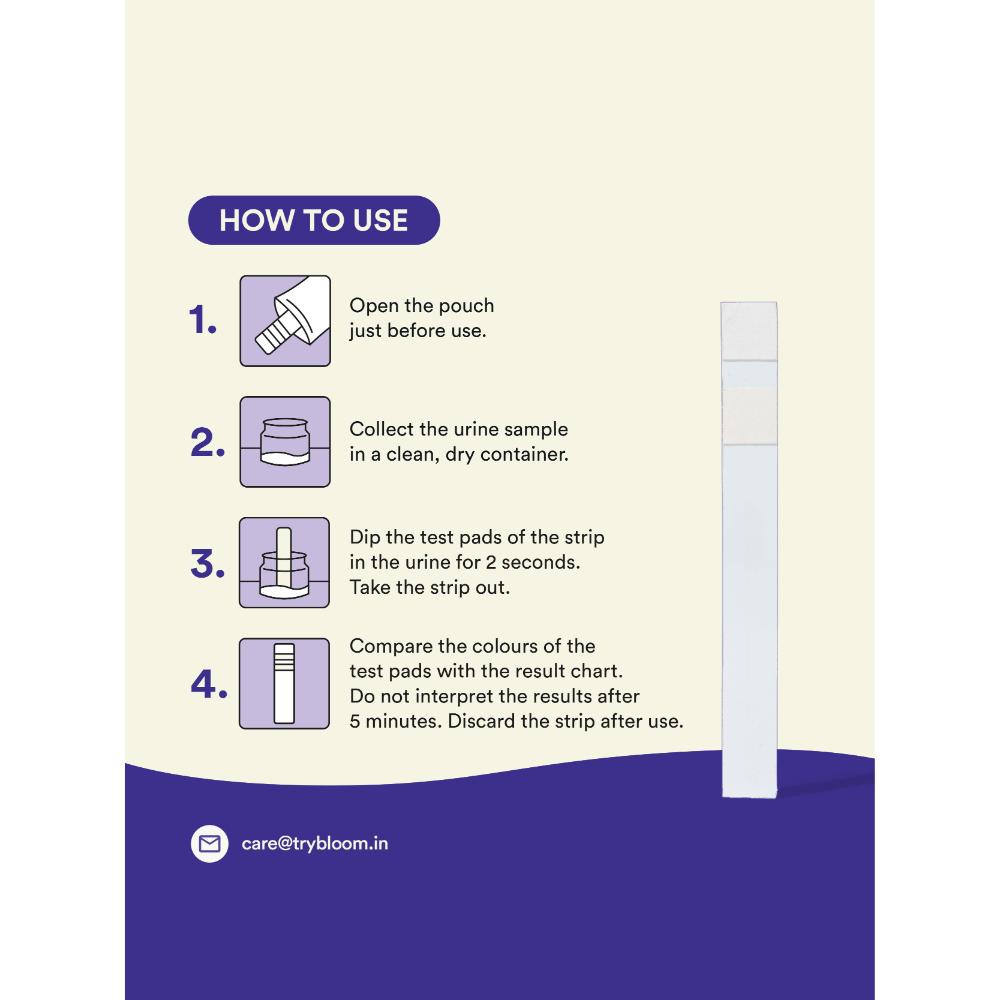 HOW TO USE

1. Open the pouch just before use.

2. Collect the urine sample in a clean, dry container.

3. Dip the test pads of the strip in the urine for 2 seconds. Take the strip out.

4. Compare the colours of the test pads with the result chart. Do not interpret the results after 5 minutes. Discard the strip after use.

care@trybloom.in