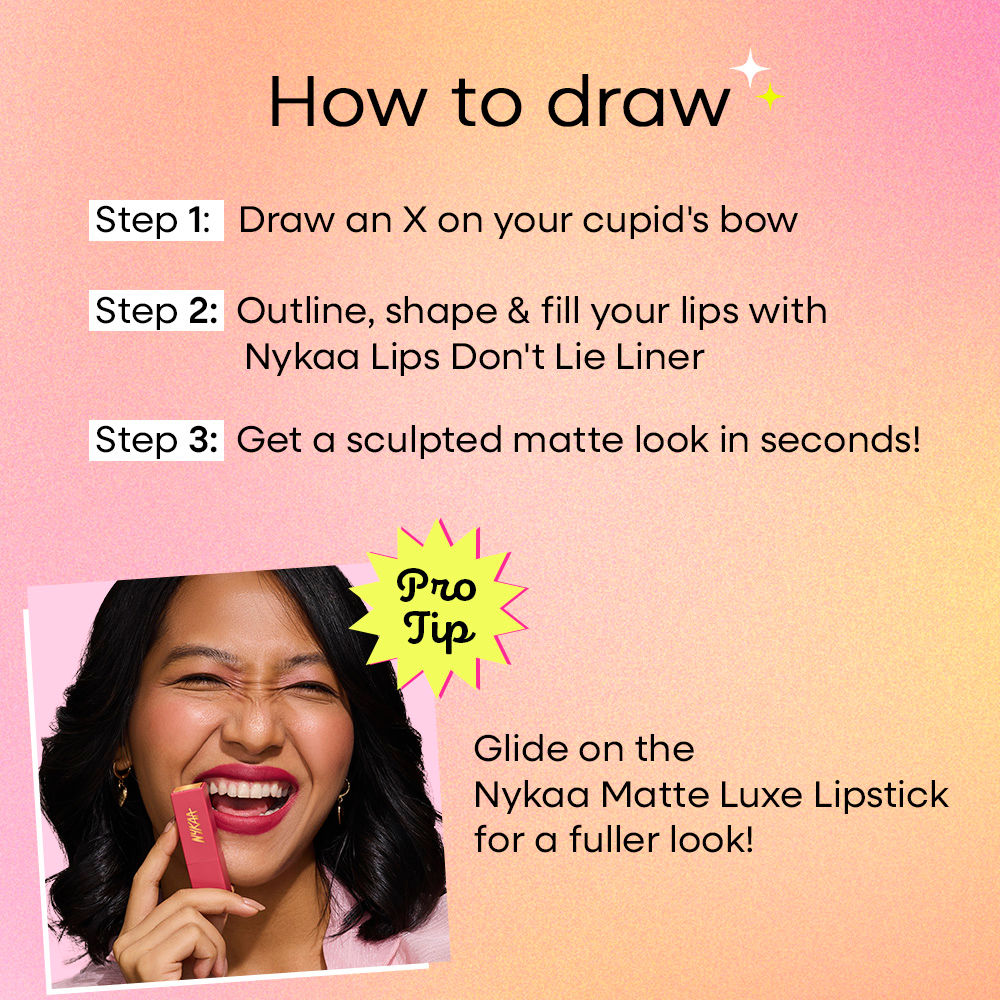 How to draw

Step 1: Draw an X on your cupid's bow

Step 2: Outline, shape & fill your lips with Nykaa Lips Don't Lie Liner

Step 3: Get a sculpted matte look in seconds!

Pro Tip

NYKAA

Glide on the Nykaa Matte Luxe Lipstick for a fuller look!