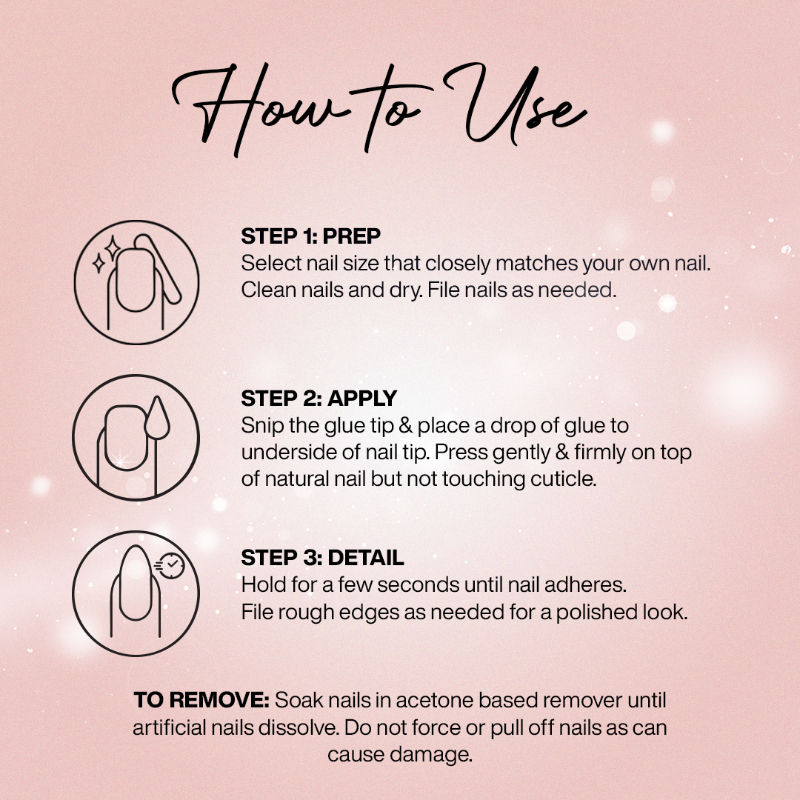 How to Use

STEP 1: PREP
Select nail size that closely matches your own nail. Clean nails and dry. File nails as needed.

STEP 2: APPLY
Snip the glue tip & place a drop of glue to underside of nail tip. Press gently & firmly on top of natural nail but not touching cuticle.

STEP 3: DETAIL
Hold for a few seconds until nail adheres. File rough edges as needed for a polished look.

TO REMOVE: Soak nails in acetone based remover until artificial nails dissolve. Do not force or pull off nails as can cause damage.