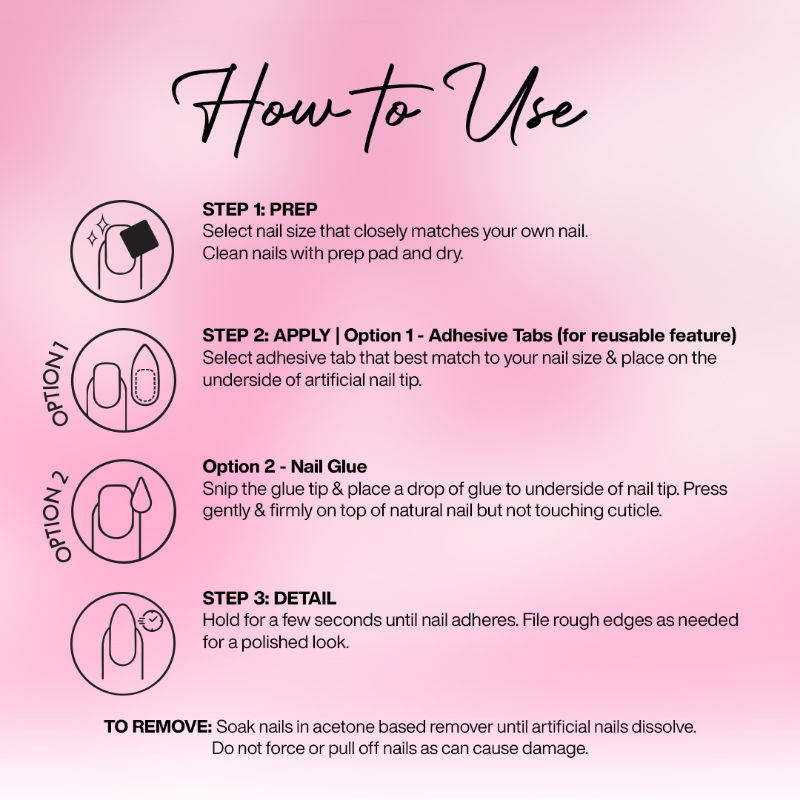 How to Use

STEP 1: PREP
Select nail size that closely matches your own nail. Clean nails with prep pad and dry.

OPTION 1

STEP 2: APPLY | Option 1 - Adhesive Tabs (for reusable feature)
Select adhesive tab that best match to your nail size & place on the underside of artificial nail tip.

OPTION 2

Option 2 - Nail Glue
Snip the glue tip & place a drop of glue to underside of nail tip. Press gently & firmly on top of natural nail but not touching cuticle.

STEP 3: DETAIL
Hold for a few seconds until nail adheres. File rough edges as needed for a polished look.

TO REMOVE: Soak nails in acetone based remover until artificial nails dissolve. Do not force or pull off nails as can cause damage.