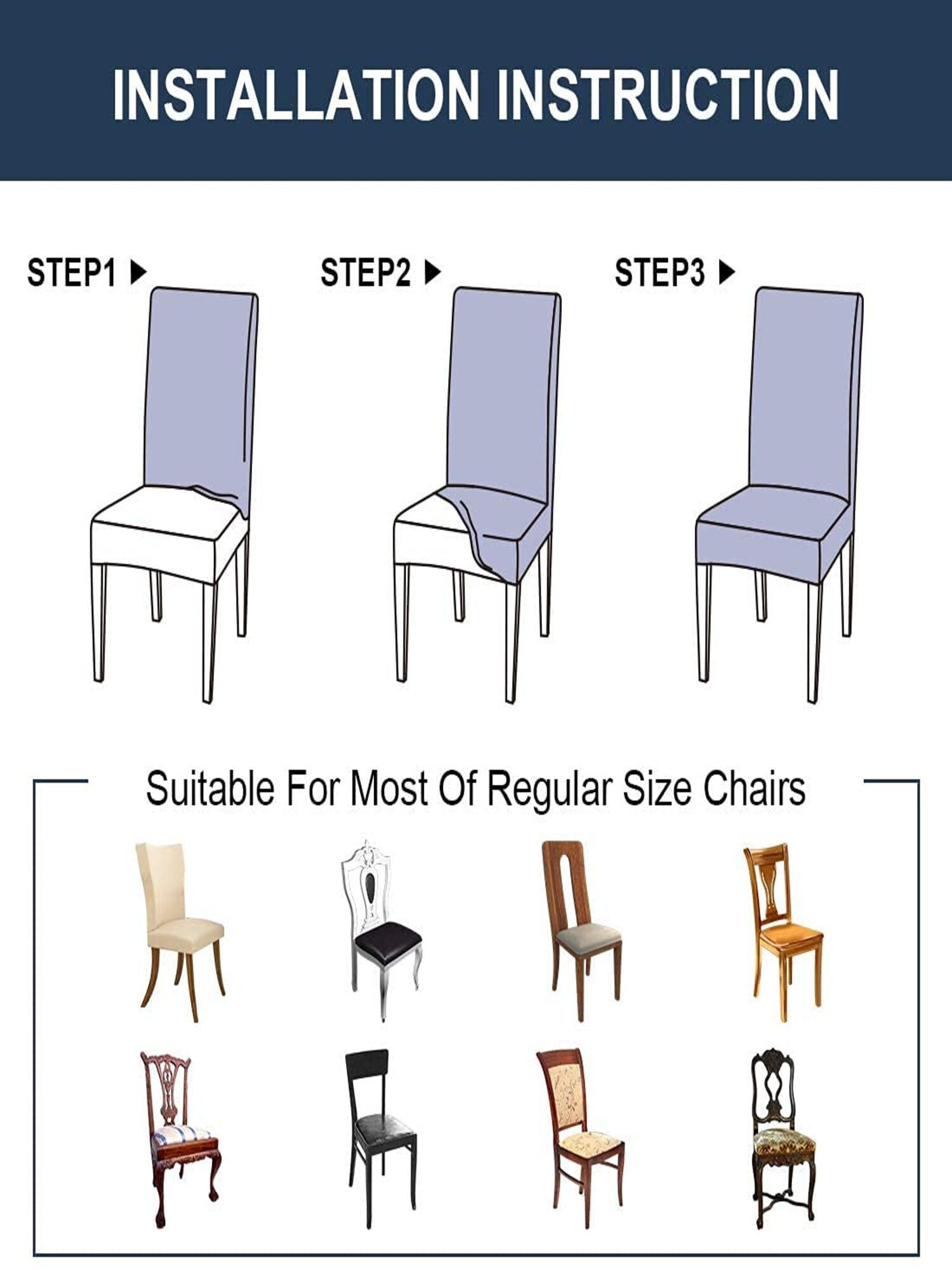 INSTALLATION INSTRUCTION

STEP1 ▶

STEP2 ▶

STEP3 ▶

Suitable For Most Of Regular Size Chairs