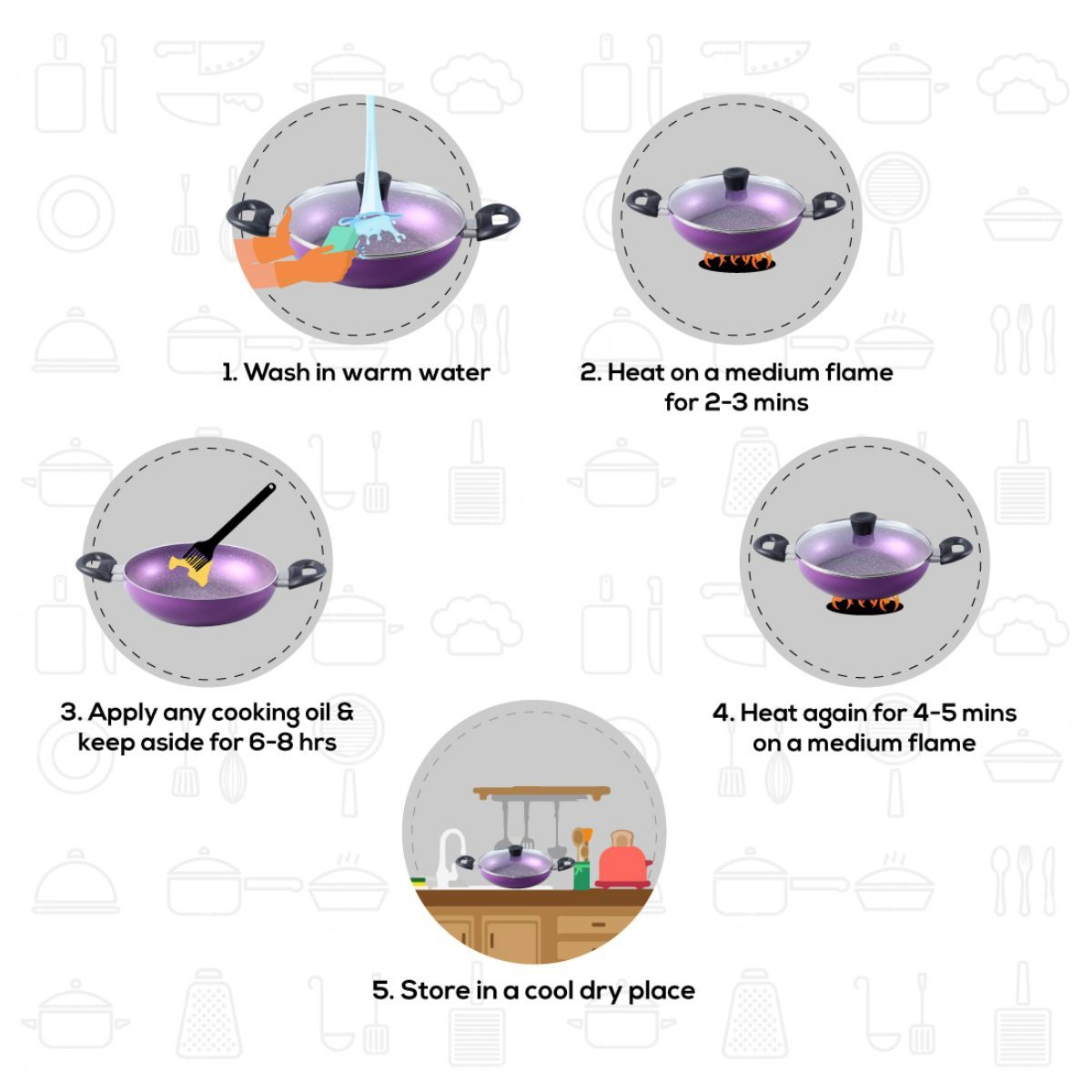 1. Wash in warm water

2. Heat on a medium flame for 2-3 mins

3. Apply any cooking oil & keep aside for 6-8 hrs

4. Heat again for 4-5 mins on a medium flame

5. Store in a cool dry place