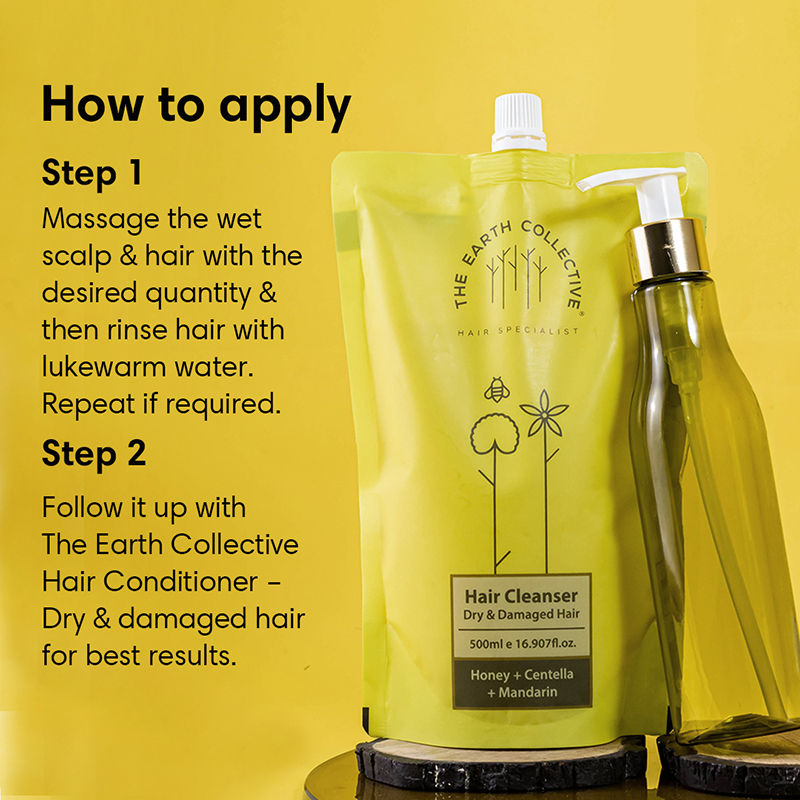 How to apply

Step 1

Massage the wet scalp & hair with the desired quantity & then rinse hair with lukewarm water. Repeat if required.

Step 2

Follow it up with The Earth Collective Hair Conditioner – Dry & damaged hair for best results.

THE EARTH COLLECTIVE®

HAIR SPECIALIST

Hair Cleanser
Dry & Damaged Hair

500ml e 16.907fl.oz.

Honey + Centella + Mandarin