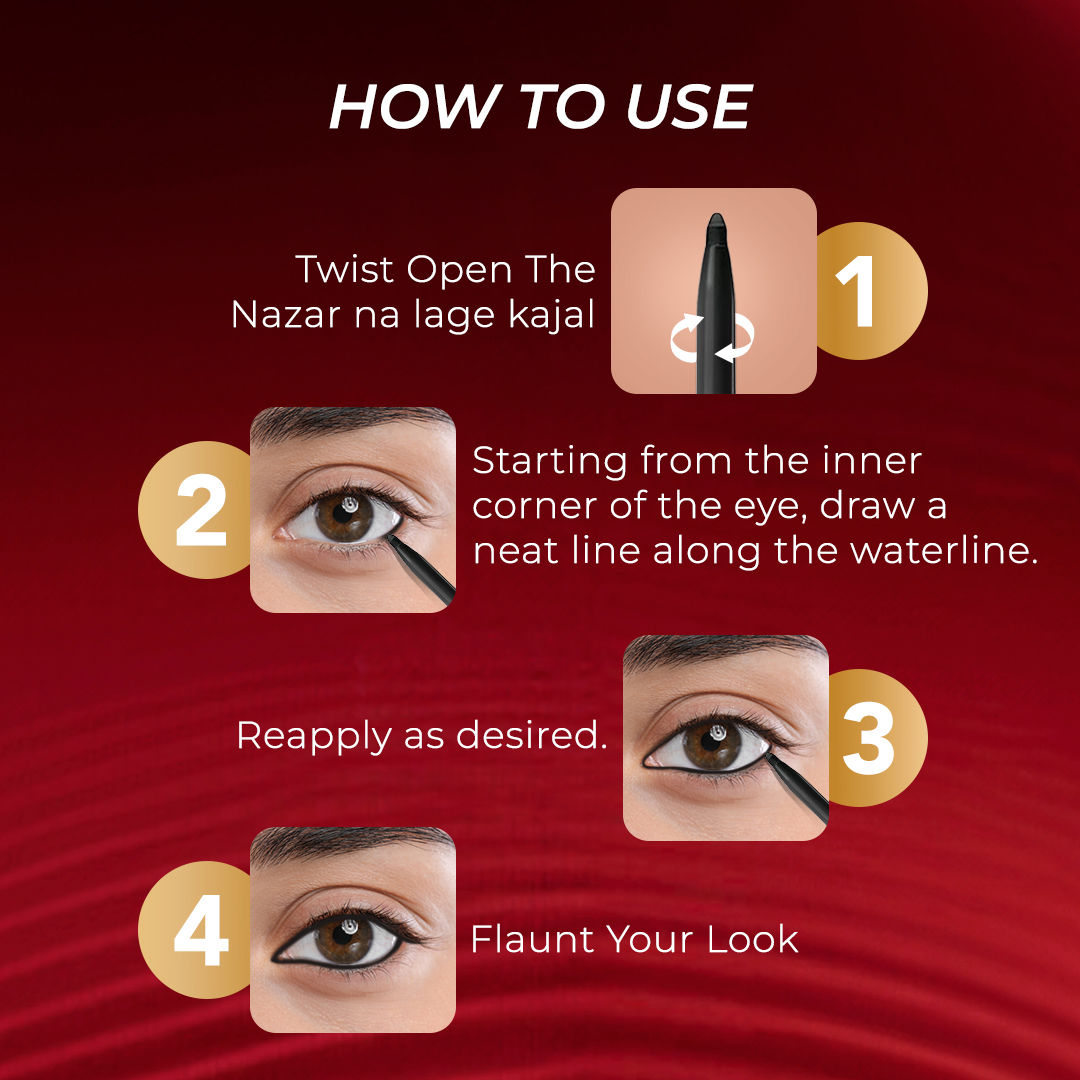 HOW TO USE

Twist Open The Nazar na lage kajal

1

2

Starting from the inner corner of the eye, draw a neat line along the waterline.

Reapply as desired.

3

4

Flaunt Your Look