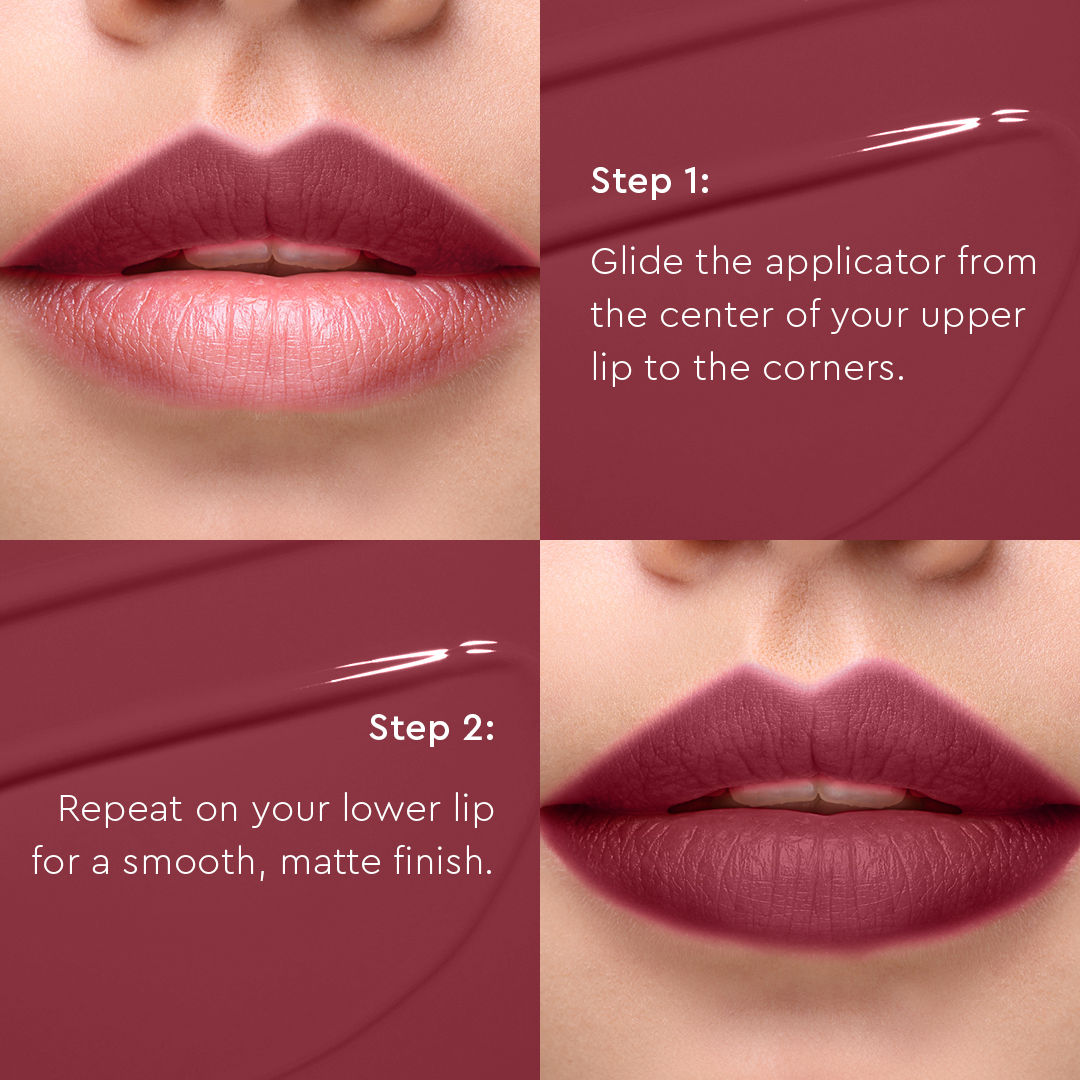 Step 1:

Glide the applicator from the center of your upper lip to the corners.

Step 2:

Repeat on your lower lip for a smooth, matte finish.