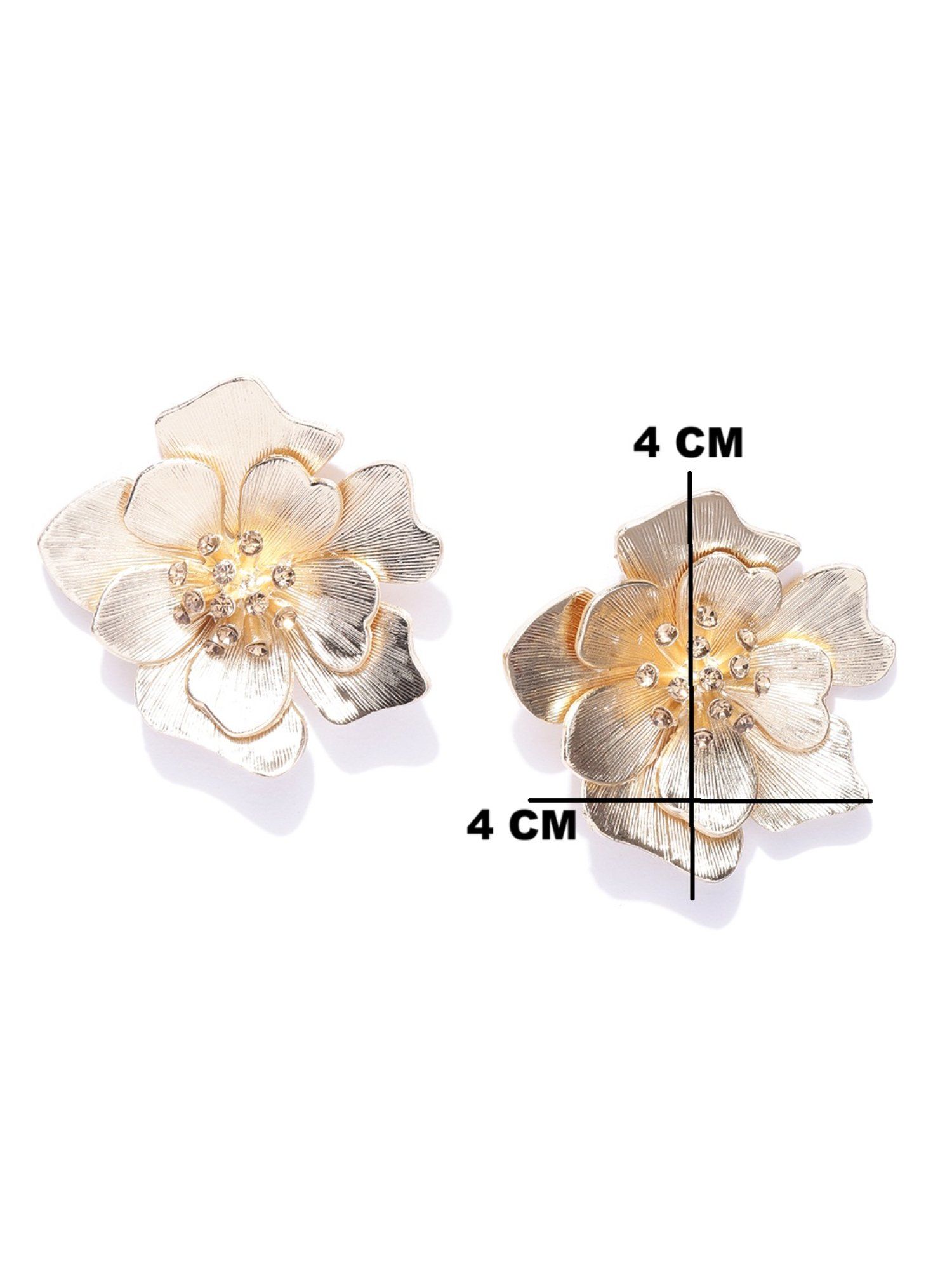 4 CM

4 CM