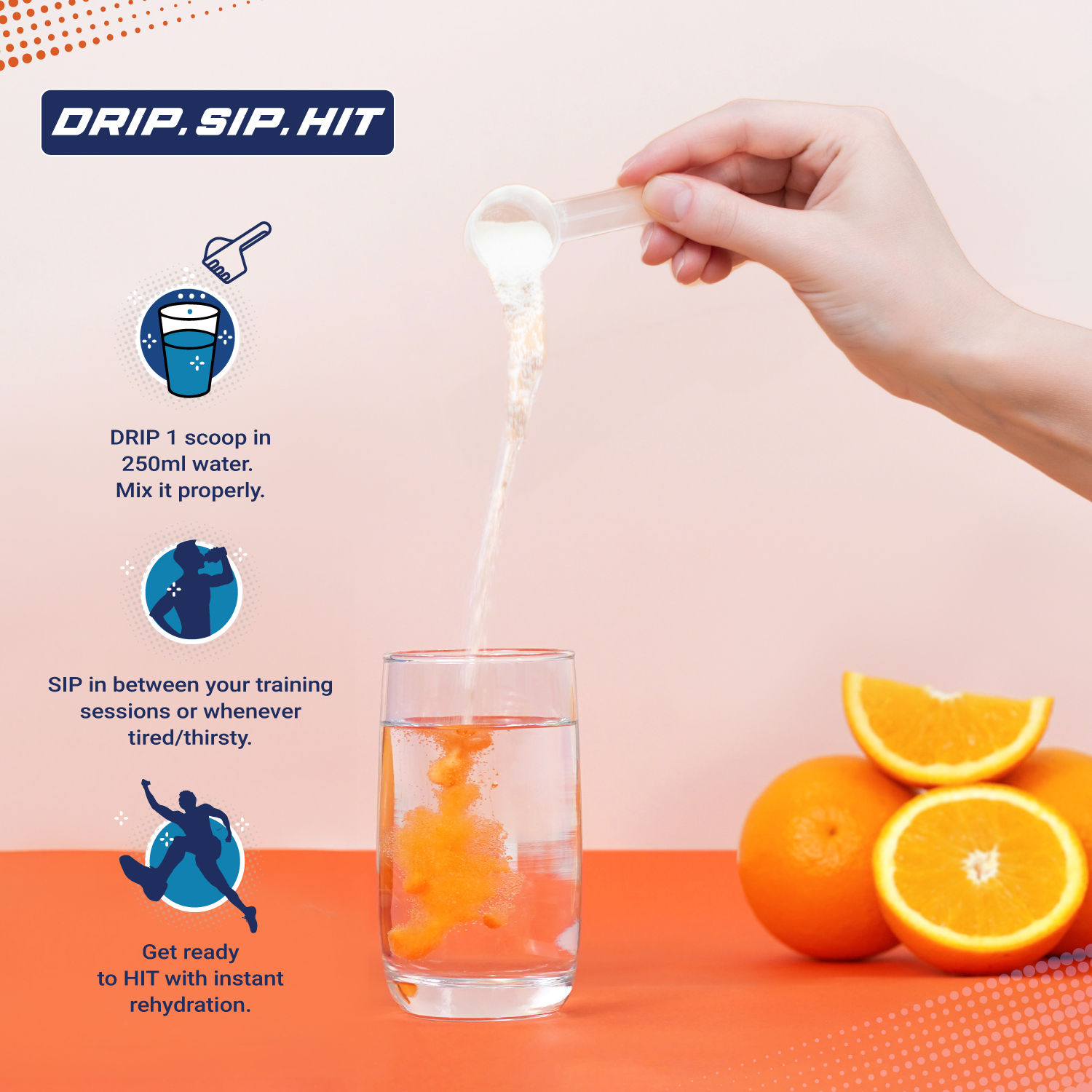 DRIP. SIP. HIT

DRIP 1 scoop in 250ml water. Mix it properly.

SIP in between your training sessions or whenever tired/thirsty.

Get ready to HIT with instant rehydration.