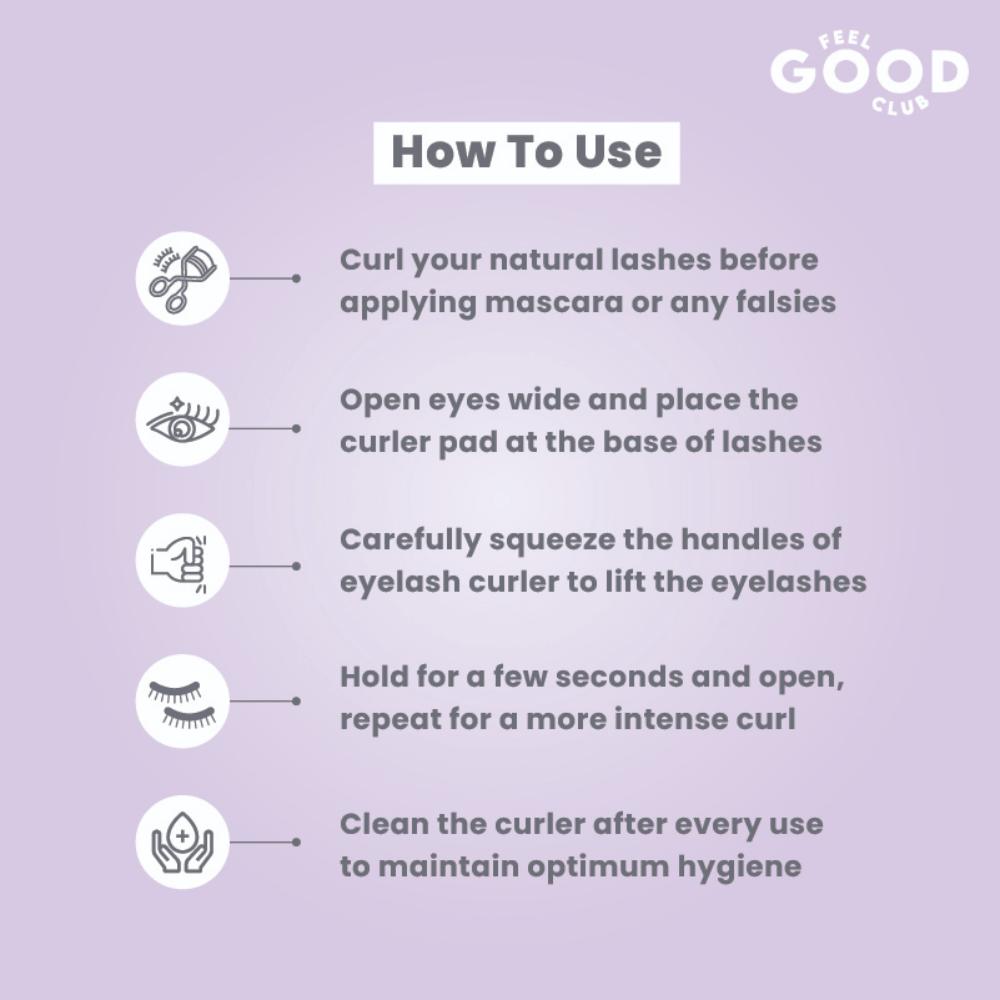 FEEL GOOD CLUB

How To Use

Curl your natural lashes before applying mascara or any falsies

Open eyes wide and place the curler pad at the base of lashes

Carefully squeeze the handles of eyelash curler to lift the eyelashes

Hold for a few seconds and open, repeat for a more intense curl

Clean the curler after every use to maintain optimum hygiene