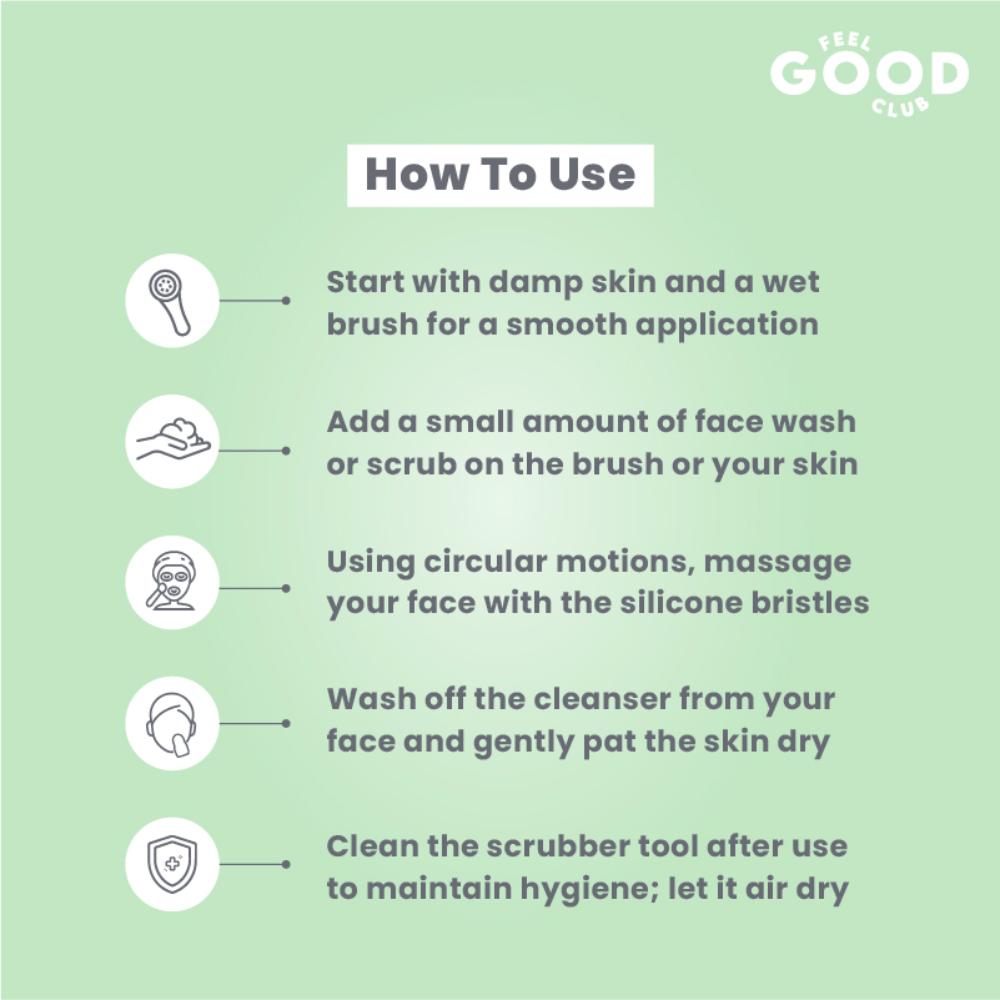 FEEL GOOD CLUB

How To Use

Start with damp skin and a wet brush for a smooth application

Add a small amount of face wash or scrub on the brush or your skin

Using circular motions, massage your face with the silicone bristles

Wash off the cleanser from your face and gently pat the skin dry

Clean the scrubber tool after use to maintain hygiene; let it air dry