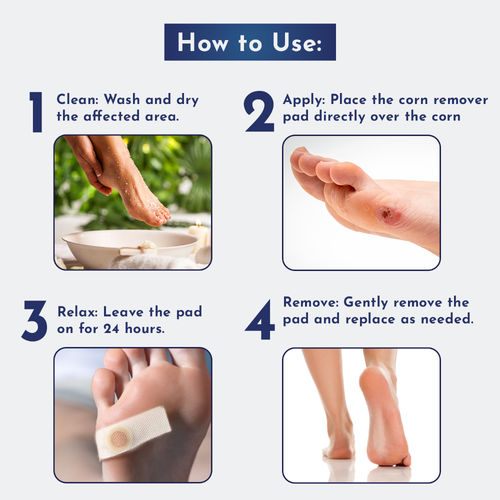 How to Use:

1 Clean: Wash and dry the affected area.

2 Apply: Place the corn remover pad directly over the corn

3 Relax: Leave the pad on for 24 hours.

4 Remove: Gently remove the pad and replace as needed.