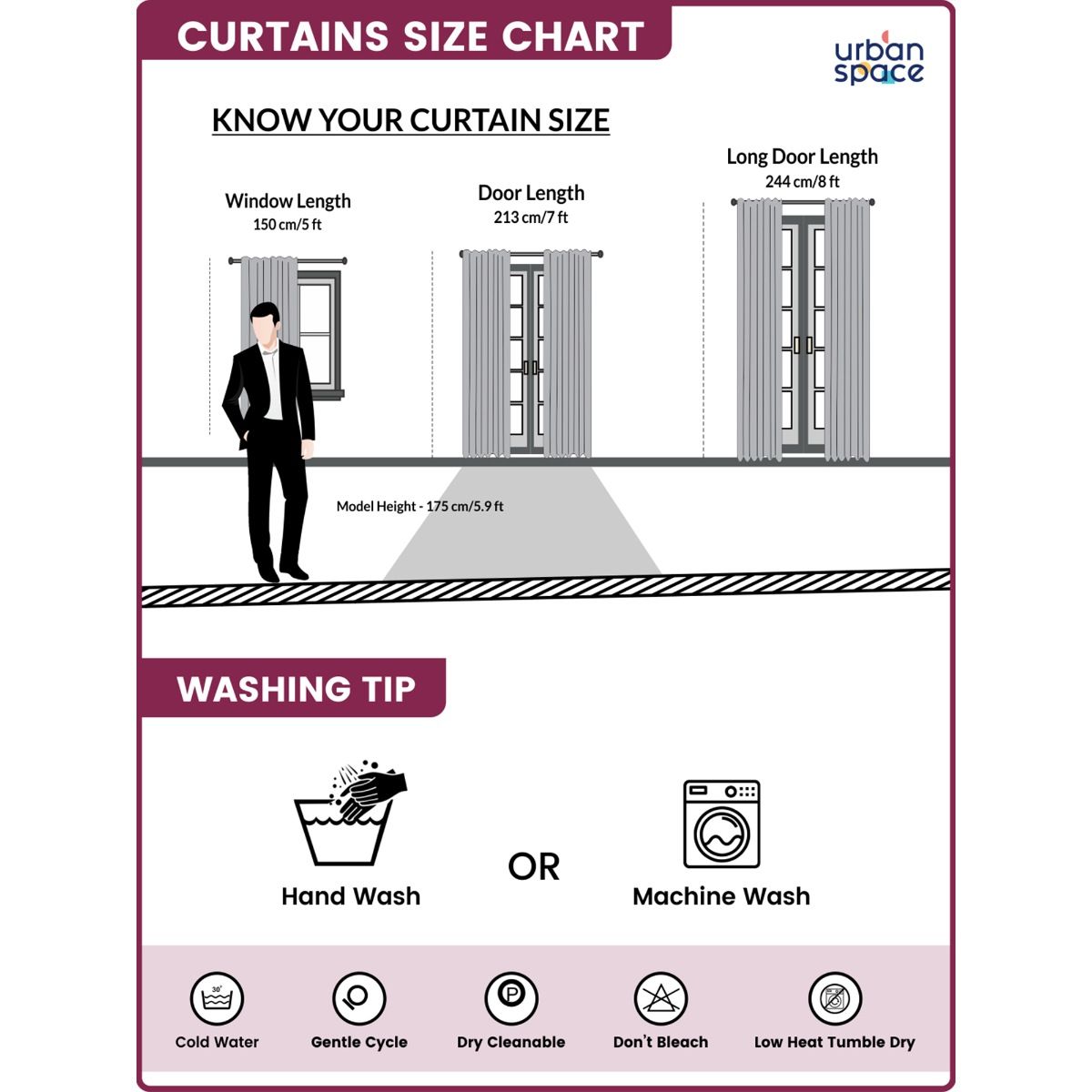 CURTAINS SIZE CHART

urban space

KNOW YOUR CURTAIN SIZE

Window Length
150 cm/5 ft

Door Length
213 cm/7 ft

Long Door Length
244 cm/8 ft

Model Height - 175 cm/5.9 ft

WASHING TIP

Hand Wash

OR

Machine Wash

30°

Cold Water

Gentle Cycle

P

Dry Cleanable

Don't Bleach

Low Heat Tumble Dry