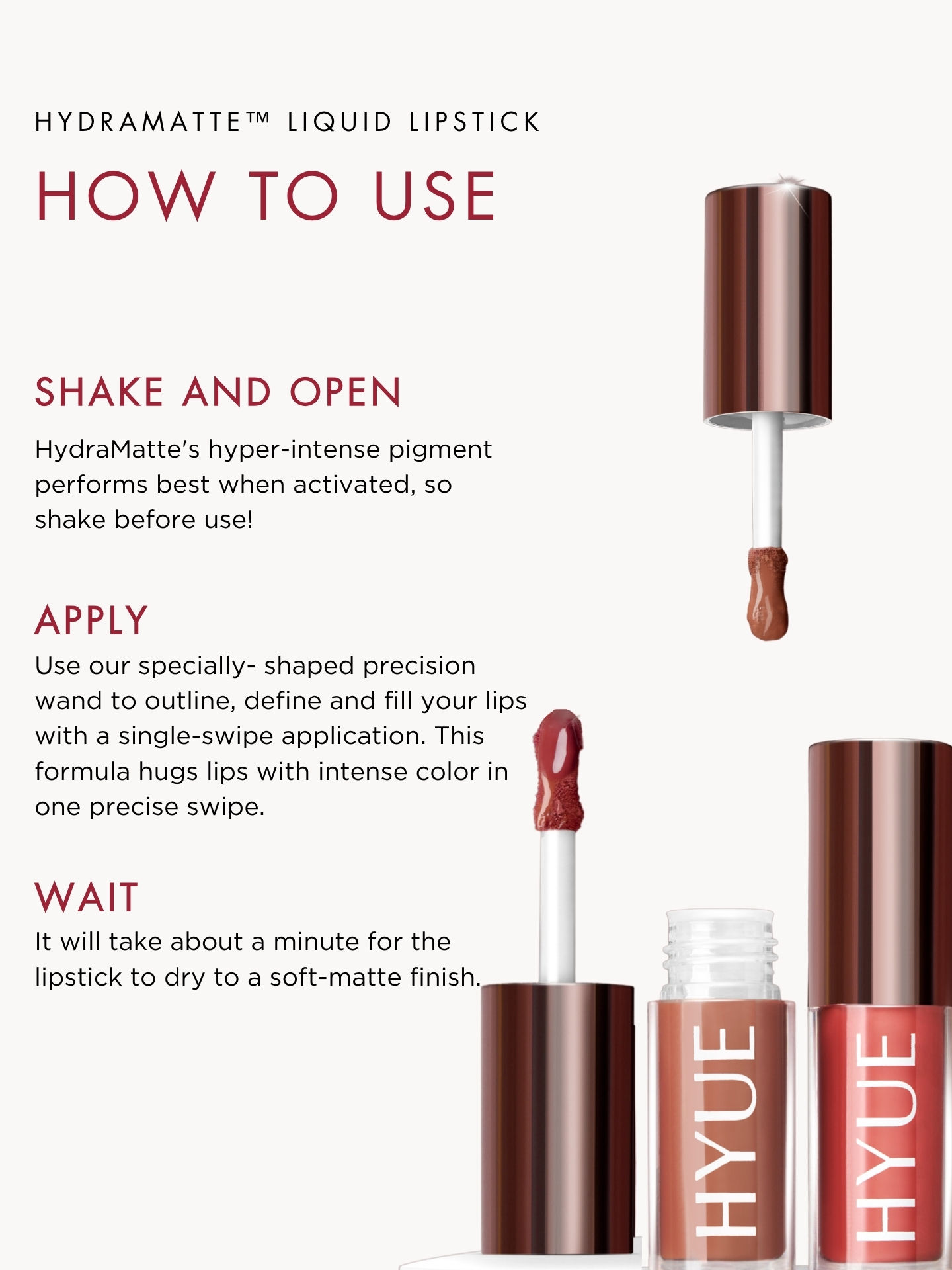 HYDRAMATTE™ LIQUID LIPSTICK

HOW TO USE

SHAKE AND OPEN

HydraMatte's hyper-intense pigment performs best when activated, so shake before use!

APPLY

Use our specially- shaped precision wand to outline, define and fill your lips with a single-swipe application. This formula hugs lips with intense color in one precise swipe.

WAIT

It will take about a minute for the lipstick to dry to a soft-matte finish.

HYUE

HYUE