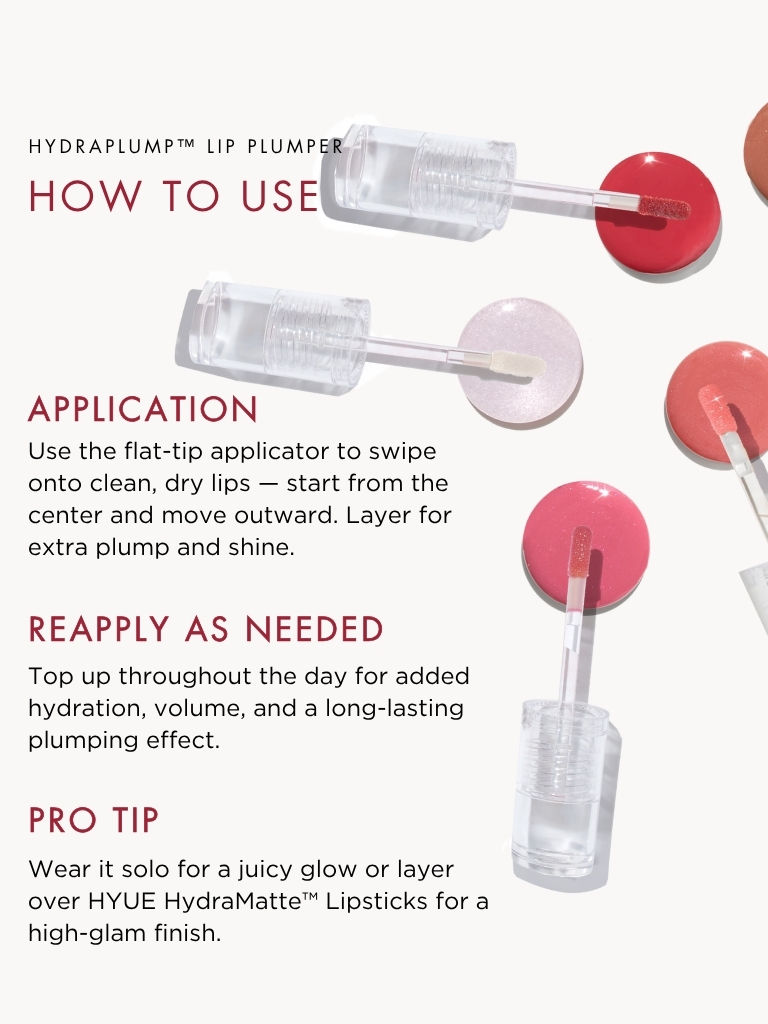 HYDRAPLUMP™ LIP PLUMPER

HOW TO USE

APPLICATION

Use the flat-tip applicator to swipe onto clean, dry lips — start from the center and move outward. Layer for extra plump and shine.

REAPPLY AS NEEDED

Top up throughout the day for added hydration, volume, and a long-lasting plumping effect.

PRO TIP

Wear it solo for a juicy glow or layer over HYUE HydraMatte™ Lipsticks for a high-glam finish.