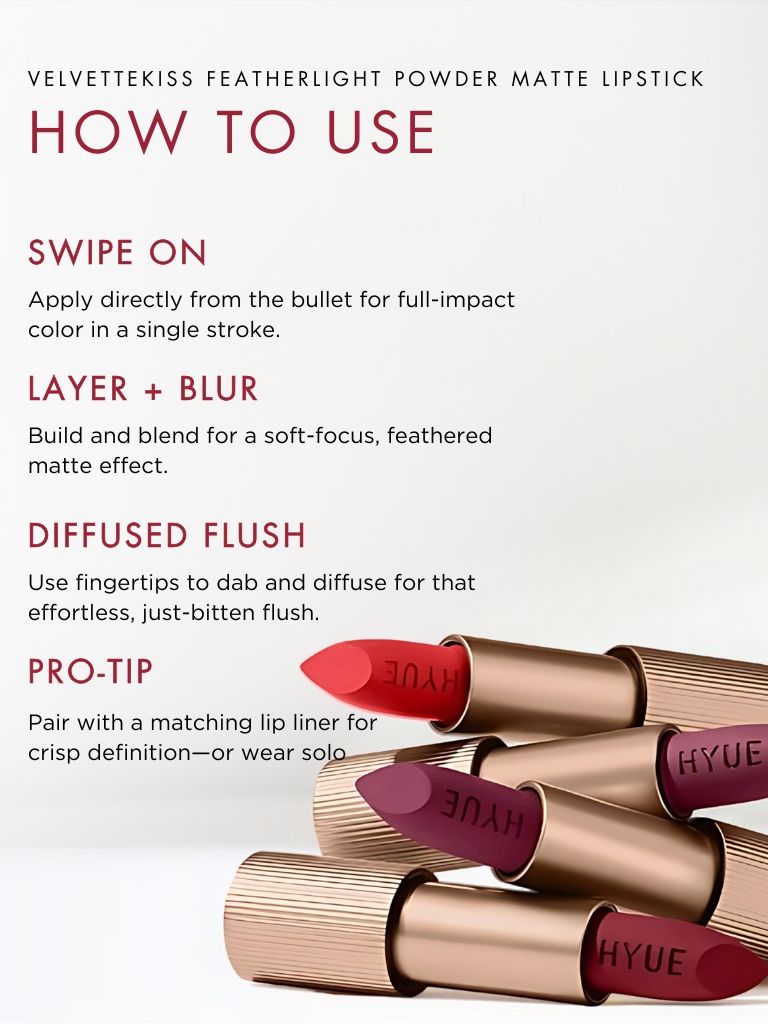 VELVETTEKISS FEATHERLIGHT POWDER MATTE LIPSTICK
HOW TO USE

SWIPE ON
Apply directly from the bullet for full-impact color in a single stroke.

LAYER + BLUR
Build and blend for a soft-focus, feathered matte effect.

DIFFUSED FLUSH
Use fingertips to dab and diffuse for that effortless, just-bitten flush.

PRO-TIP
Pair with a matching lip liner for crisp definition—or wear solo

HYUE
HYUE
HYUE
HYUE