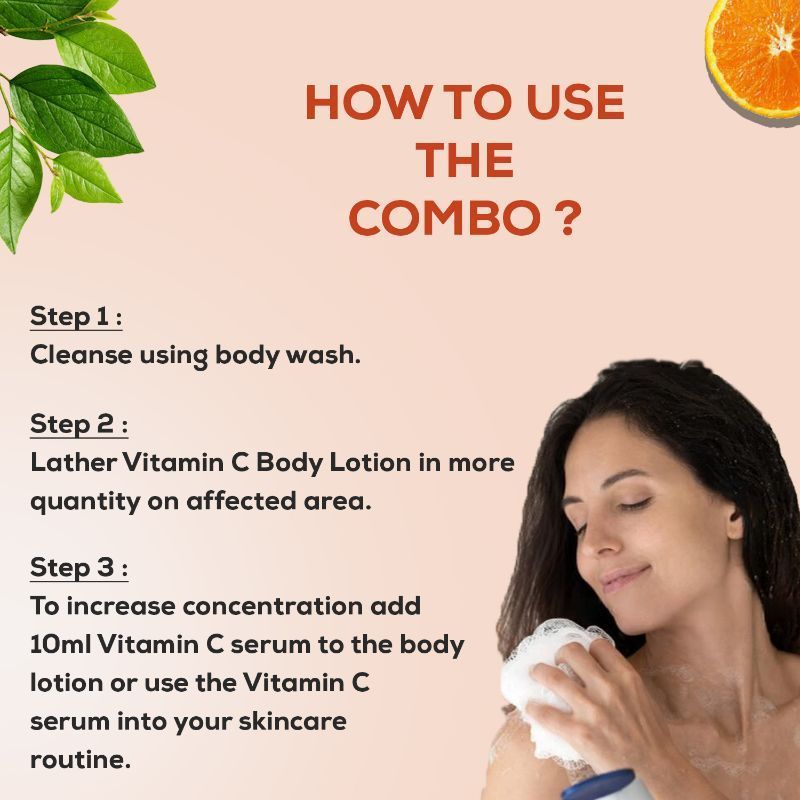 HOW TO USE THE COMBO ?

Step 1 :
Cleanse using body wash.

Step 2 :
Lather Vitamin C Body Lotion in more quantity on affected area.

Step 3 :
To increase concentration add 10ml Vitamin C serum to the body lotion or use the Vitamin C serum into your skincare routine.