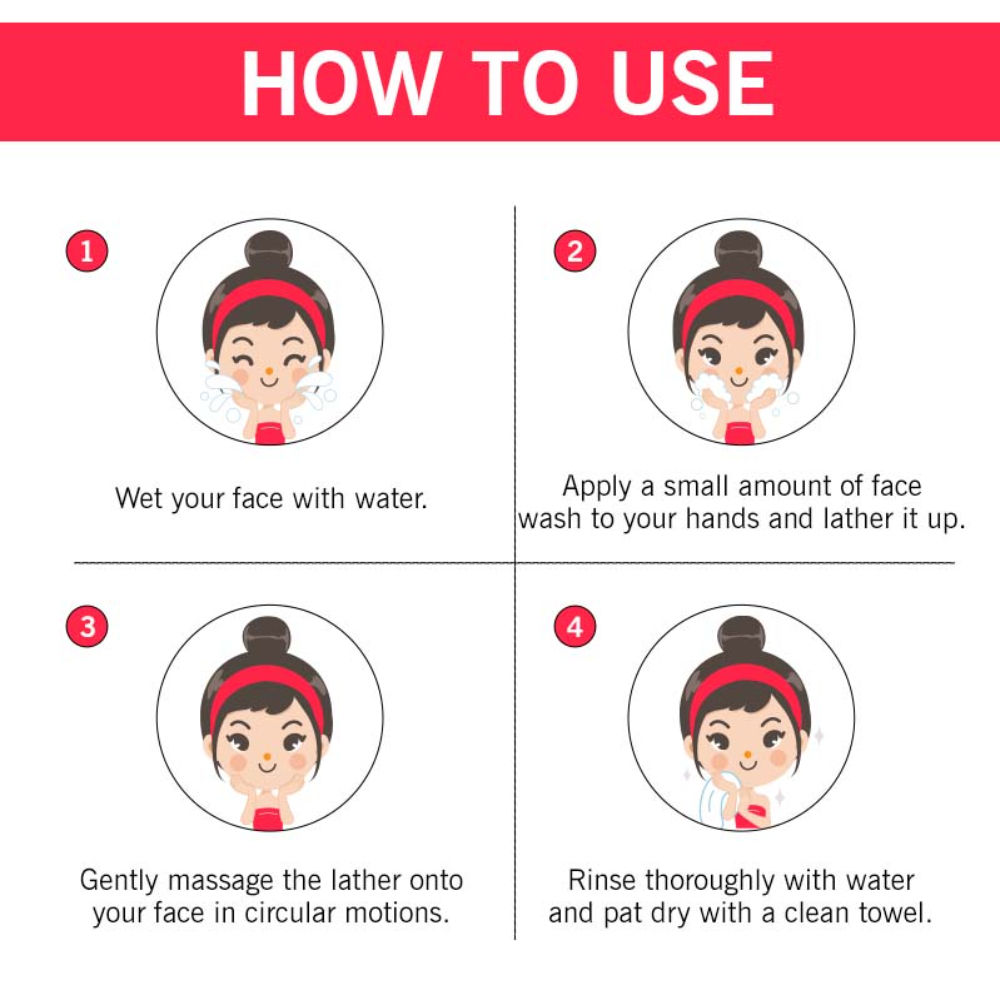 HOW TO USE

1

Wet your face with water.

2

Apply a small amount of face wash to your hands and lather it up.

3

Gently massage the lather onto your face in circular motions.

4

Rinse thoroughly with water and pat dry with a clean towel.