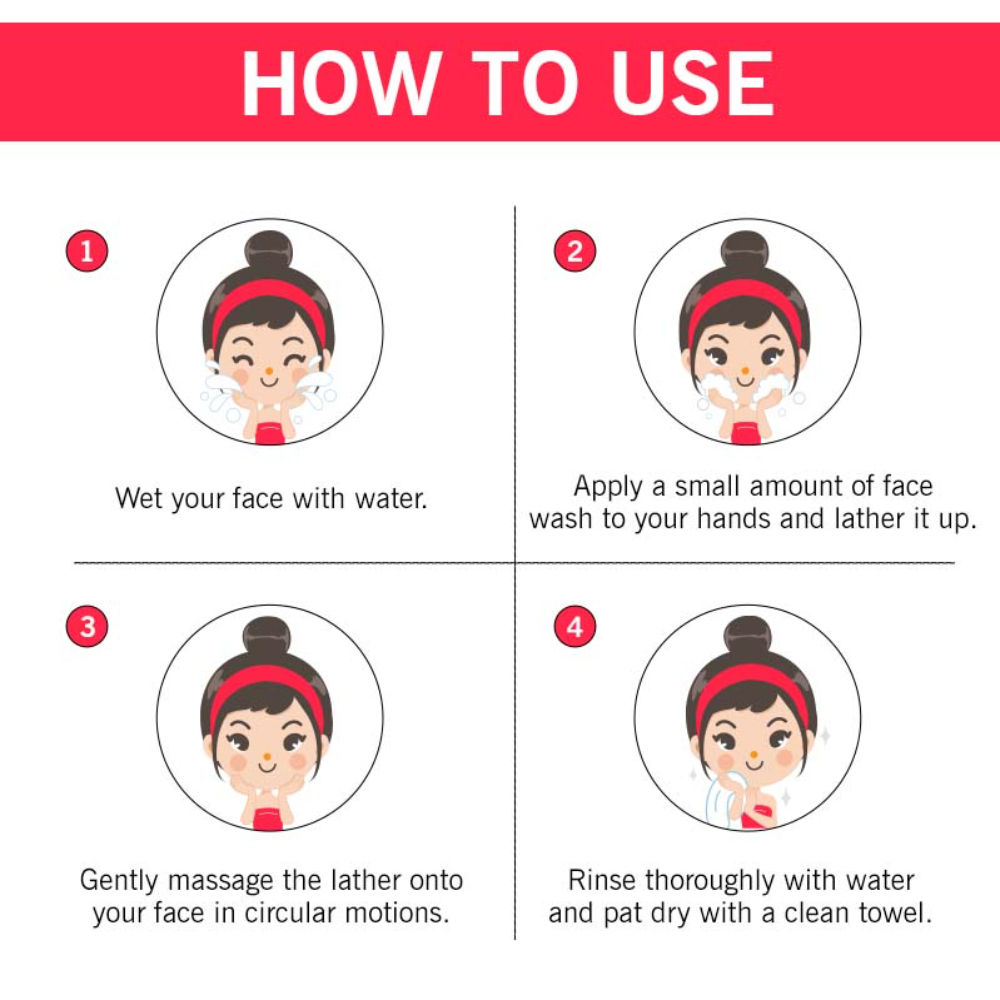 HOW TO USE

1

Wet your face with water.

2

Apply a small amount of face wash to your hands and lather it up.

3

Gently massage the lather onto your face in circular motions.

4

Rinse thoroughly with water and pat dry with a clean towel.