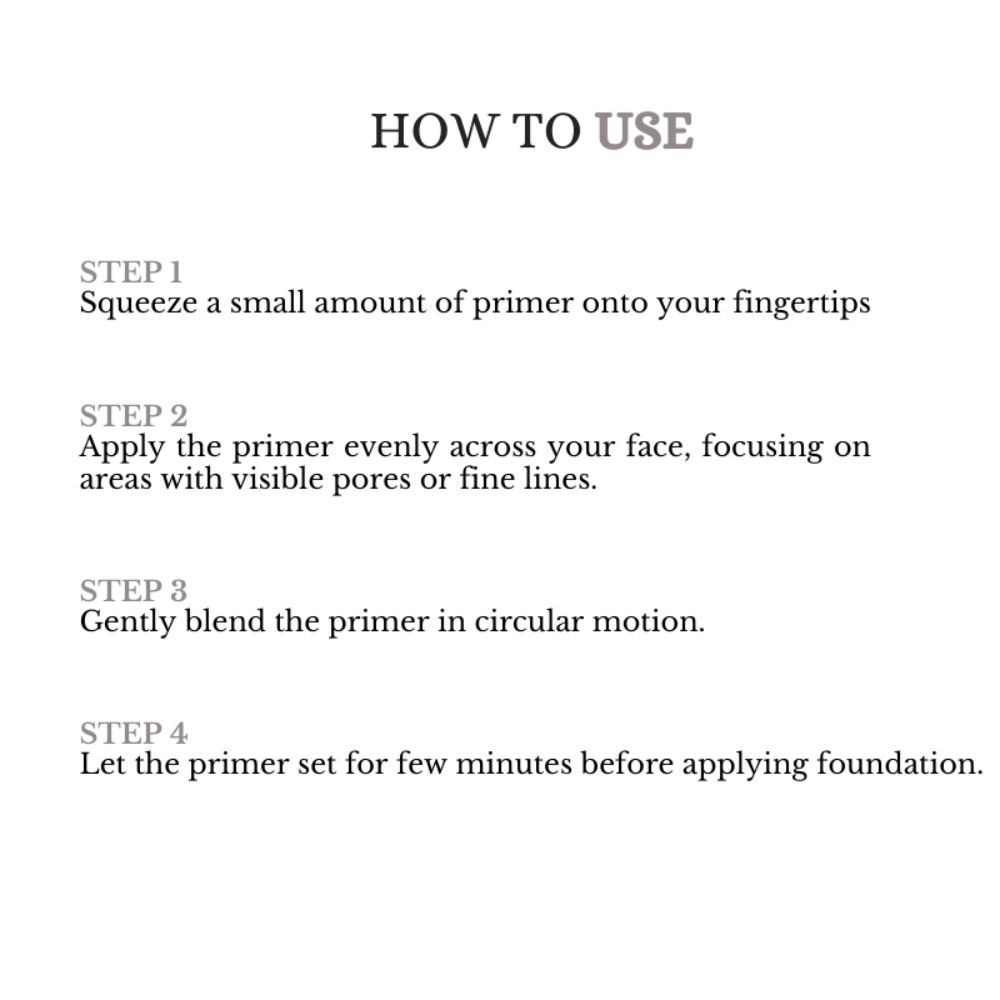 HOW TO USE

STEP 1
Squeeze a small amount of primer onto your fingertips

STEP 2
Apply the primer evenly across your face, focusing on areas with visible pores or fine lines.

STEP 3
Gently blend the primer in circular motion.

STEP 4
Let the primer set for few minutes before applying foundation.