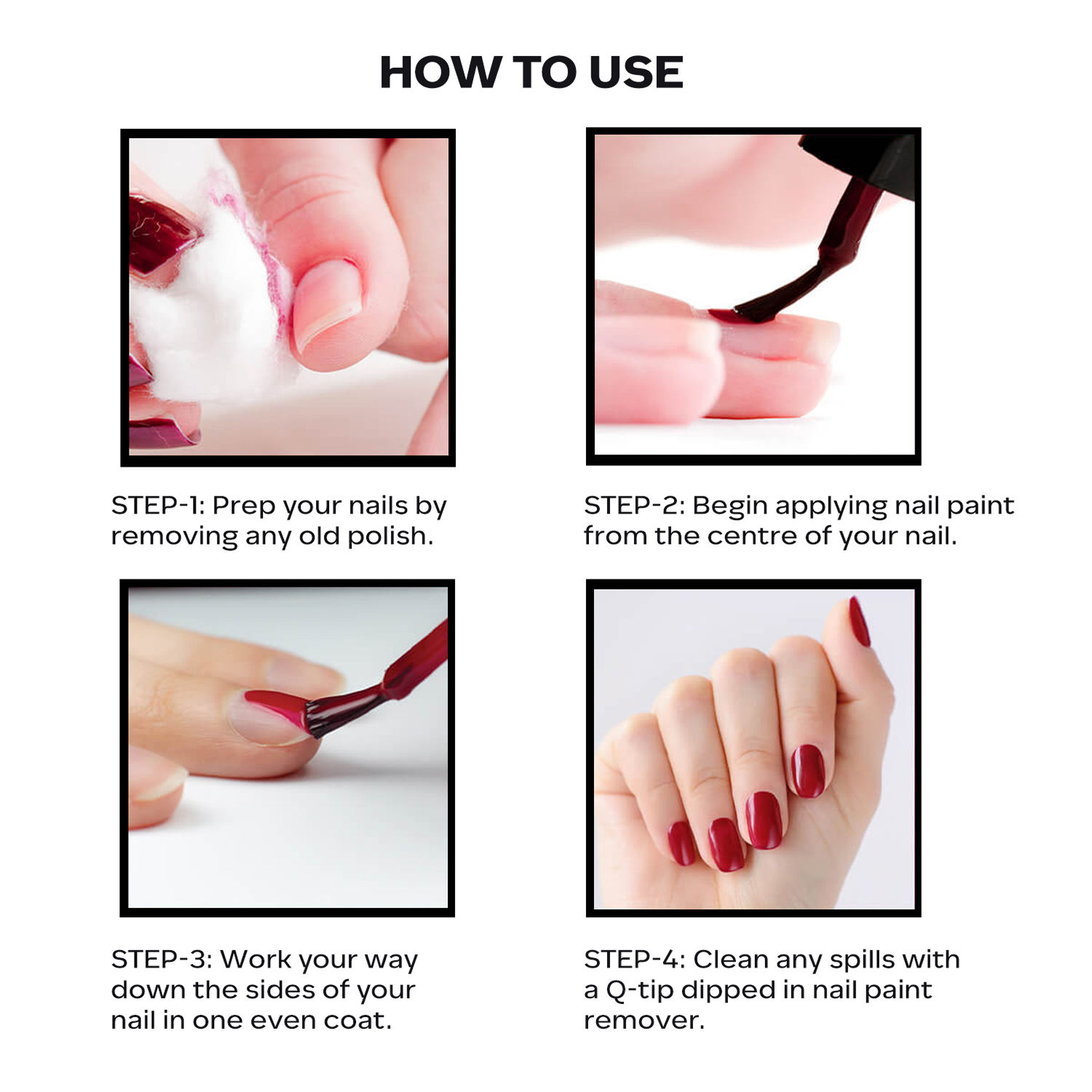 HOW TO USE

STEP-1: Prep your nails by removing any old polish.

STEP-2: Begin applying nail paint from the centre of your nail.

STEP-3: Work your way down the sides of your nail in one even coat.

STEP-4: Clean any spills with a Q-tip dipped in nail paint remover.