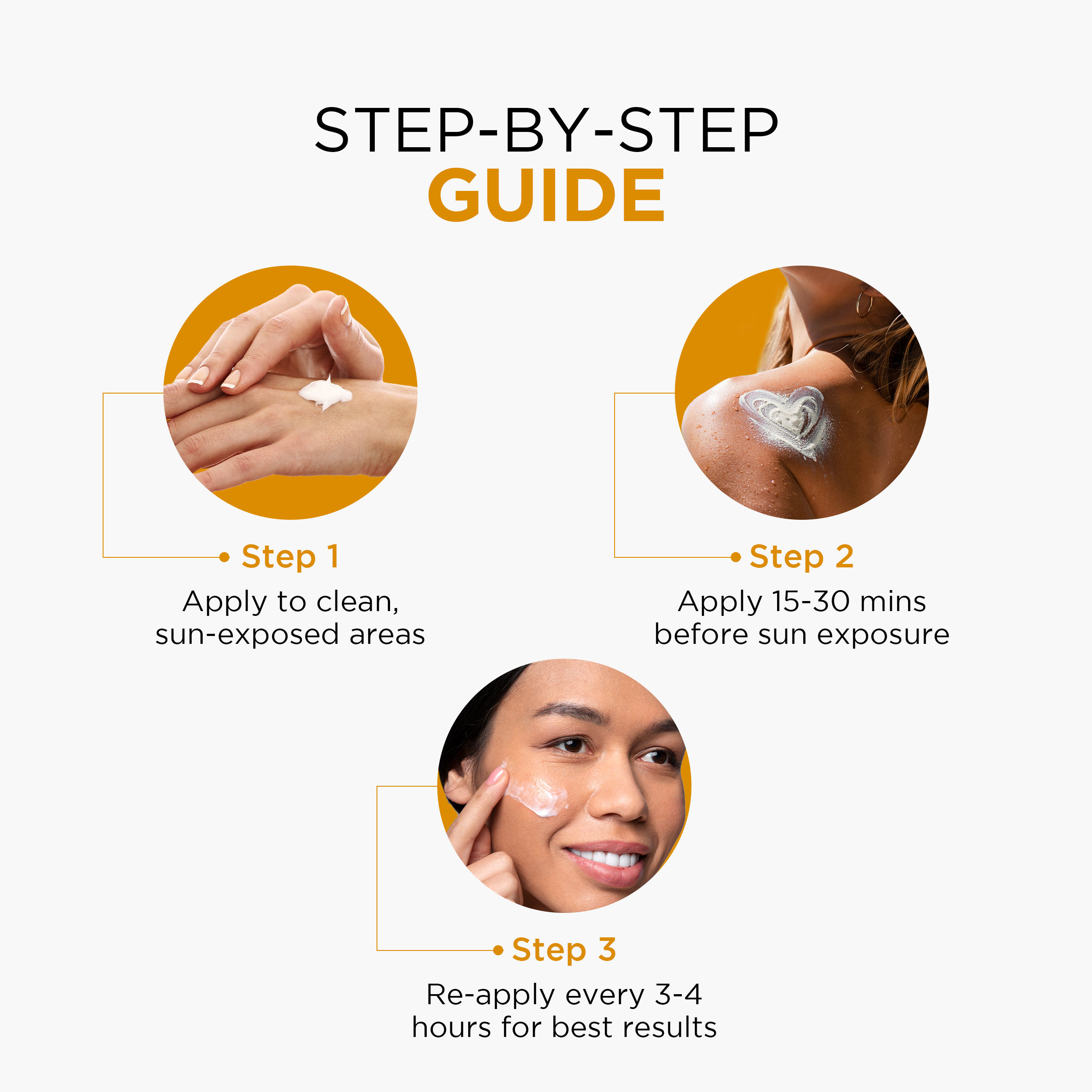 STEP-BY-STEP
GUIDE

Step 1
Apply to clean, sun-exposed areas

Step 2
Apply 15-30 mins before sun exposure

Step 3
Re-apply every 3-4 hours for best results