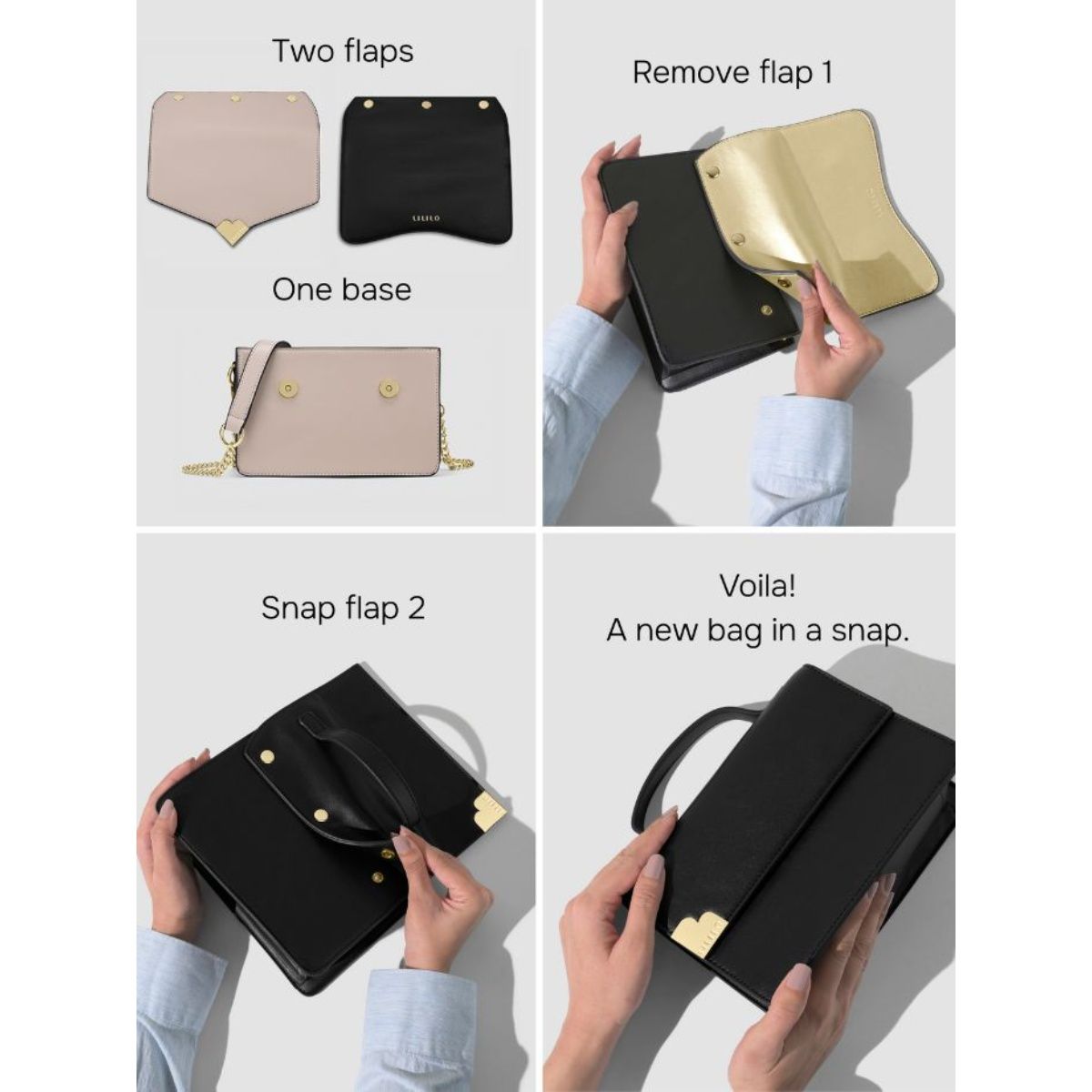 Two flaps

LILILO

One base

Remove flap 1

Snap flap 2

Voila!
A new bag in a snap.