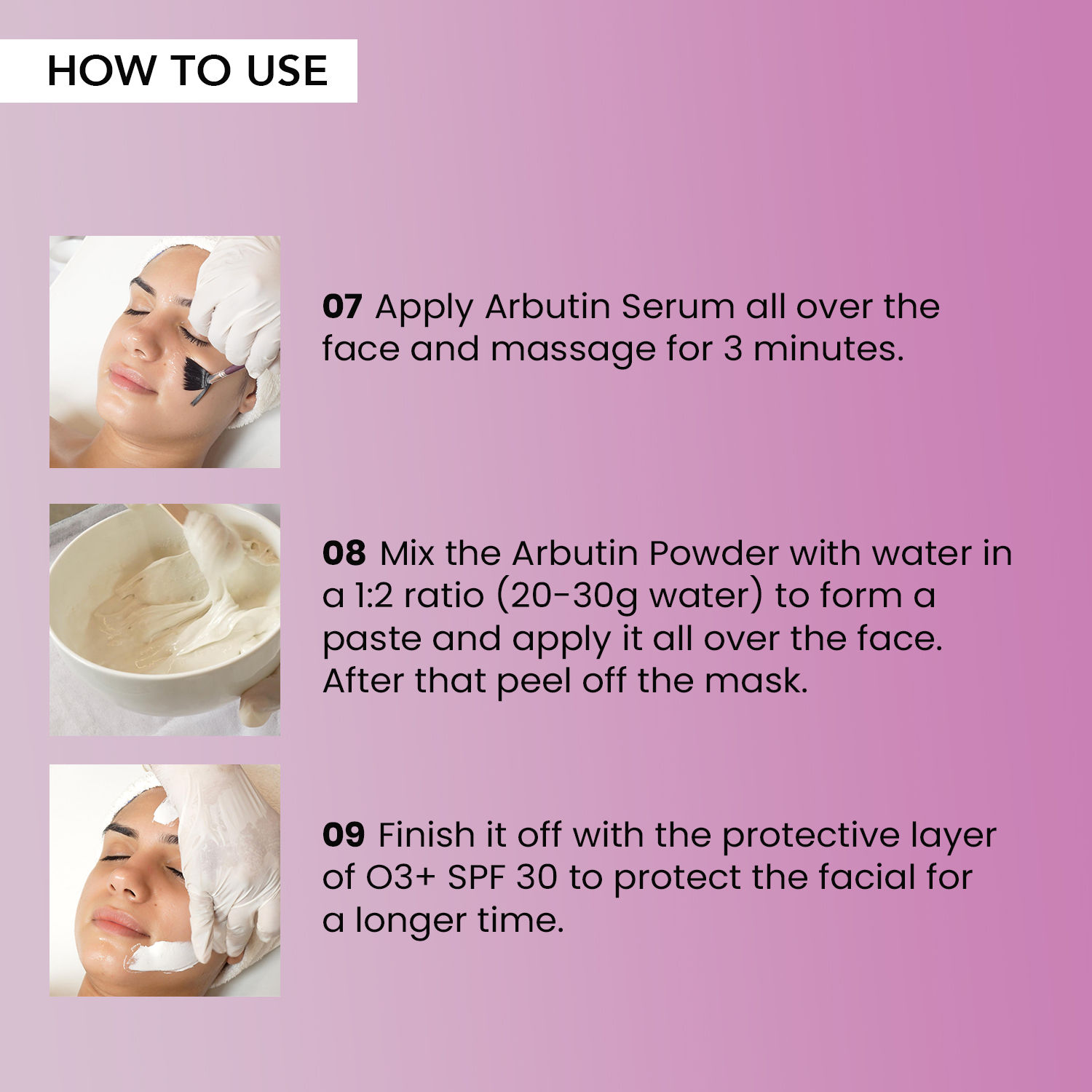 HOW TO USE

07 Apply Arbutin Serum all over the face and massage for 3 minutes.

08 Mix the Arbutin Powder with water in a 1:2 ratio (20-30g water) to form a paste and apply it all over the face. After that peel off the mask.

09 Finish it off with the protective layer of O3+ SPF 30 to protect the facial for a longer time.