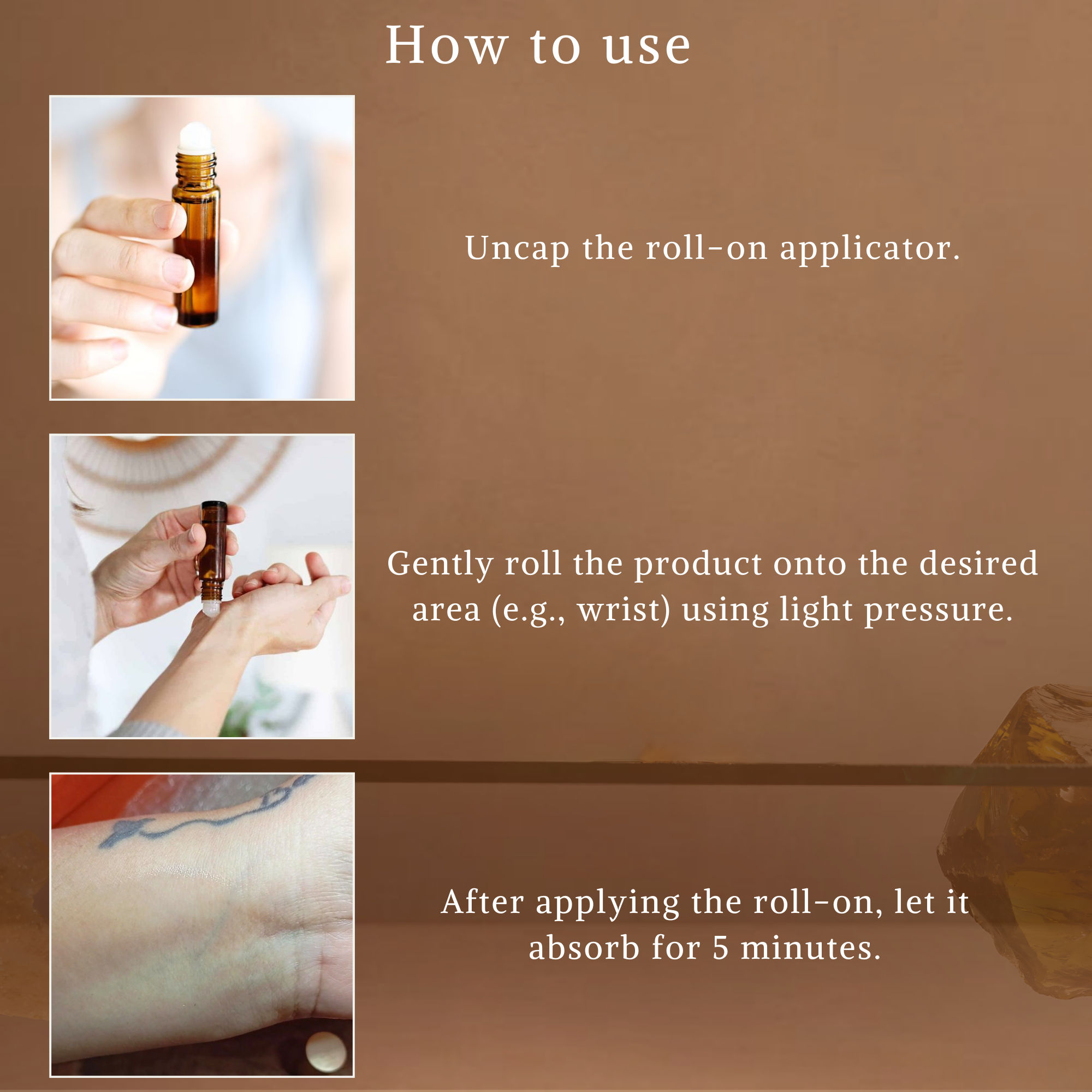 How to use

Uncap the roll-on applicator.

Gently roll the product onto the desired area (e.g., wrist) using light pressure.

After applying the roll-on, let it absorb for 5 minutes.